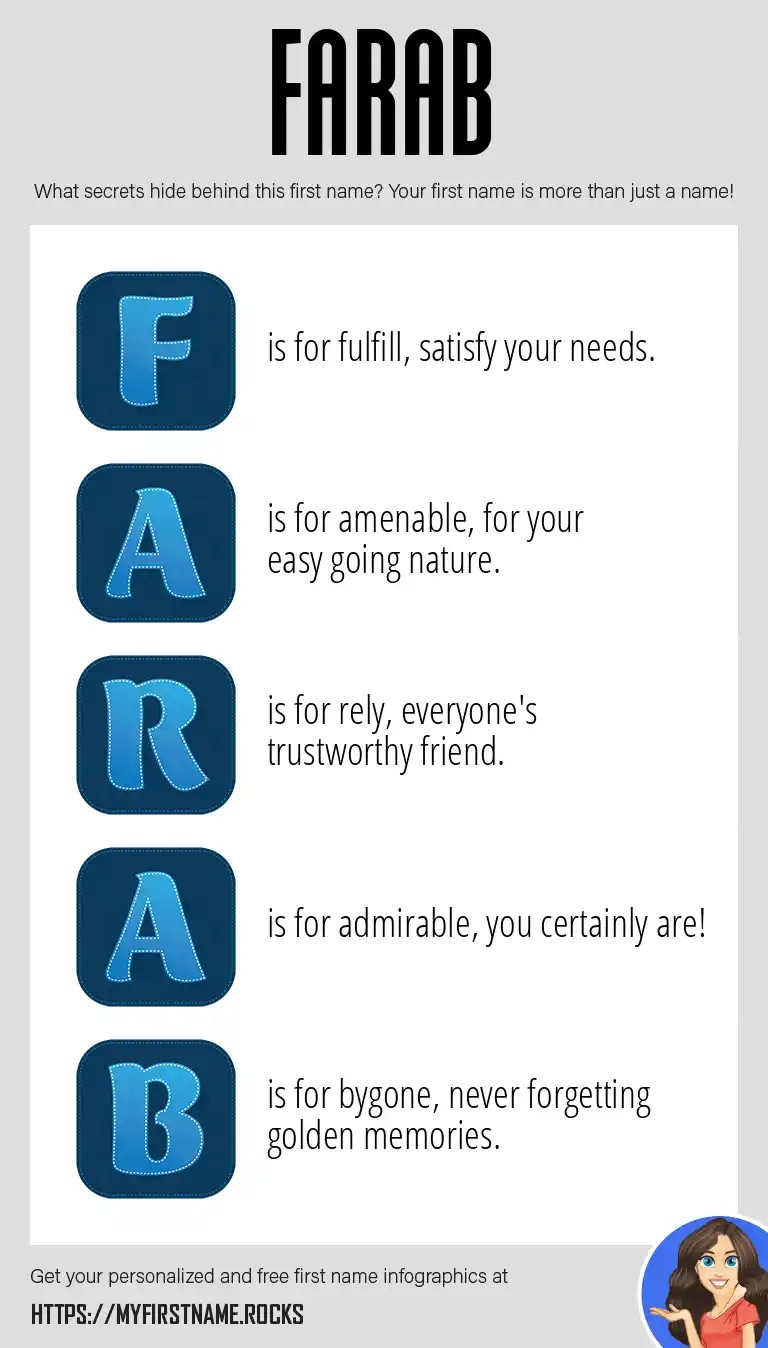 FARAB

What secrets hide behind this first name? Your first name is more than just a name!

F is for fulfill, satisfy your needs.

A is for amenable, for your easy going nature.

R is for rely, everyone's trustworthy friend.

A is for admirable, you certainly are!

B is for bygone, never forgetting golden memories.

Get your personalized and free first name infographics at

HTTPS://MYFIRSTNAME.ROCKS