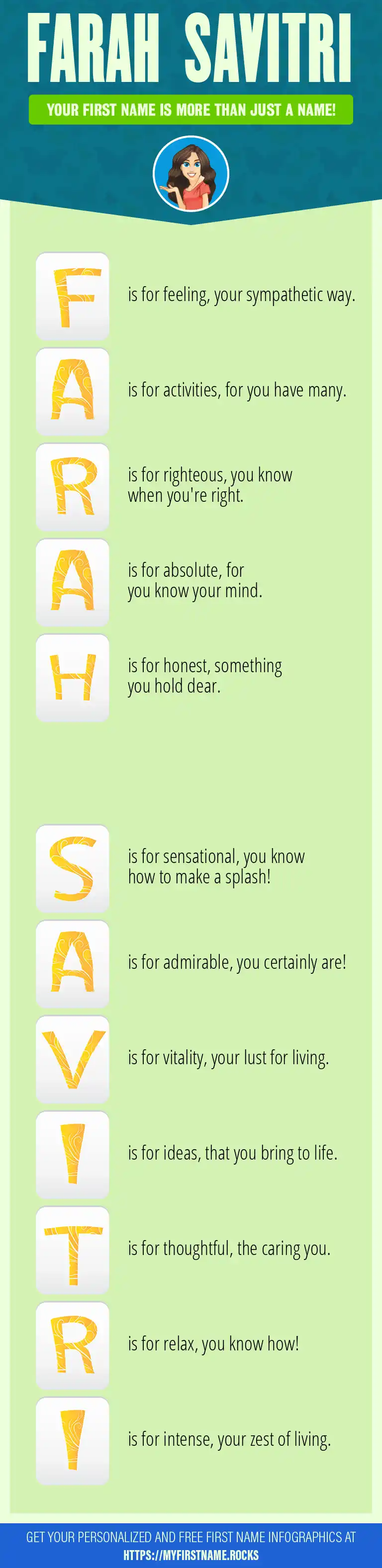 FARAH SAVITRI

YOUR FIRST NAME IS MORE THAN JUST A NAME!

F is for feeling, your sympathetic way.

A is for activities, for you have many.

R is for righteous, you know when you're right.

A is for absolute, for you know your mind.

H is for honest, something you hold dear.

S is for sensational, you know how to make a splash!

A is for admirable, you certainly are!

V is for vitality, your lust for living.

I is for ideas, that you bring to life.

T is for thoughtful, the caring you.

R is for relax, you know how!

I is for intense, your zest of living.

GET YOUR PERSONALIZED AND FREE FIRST NAME INFOGRAPHICS AT HTTPS://MYFIRSTNAME.ROCKS