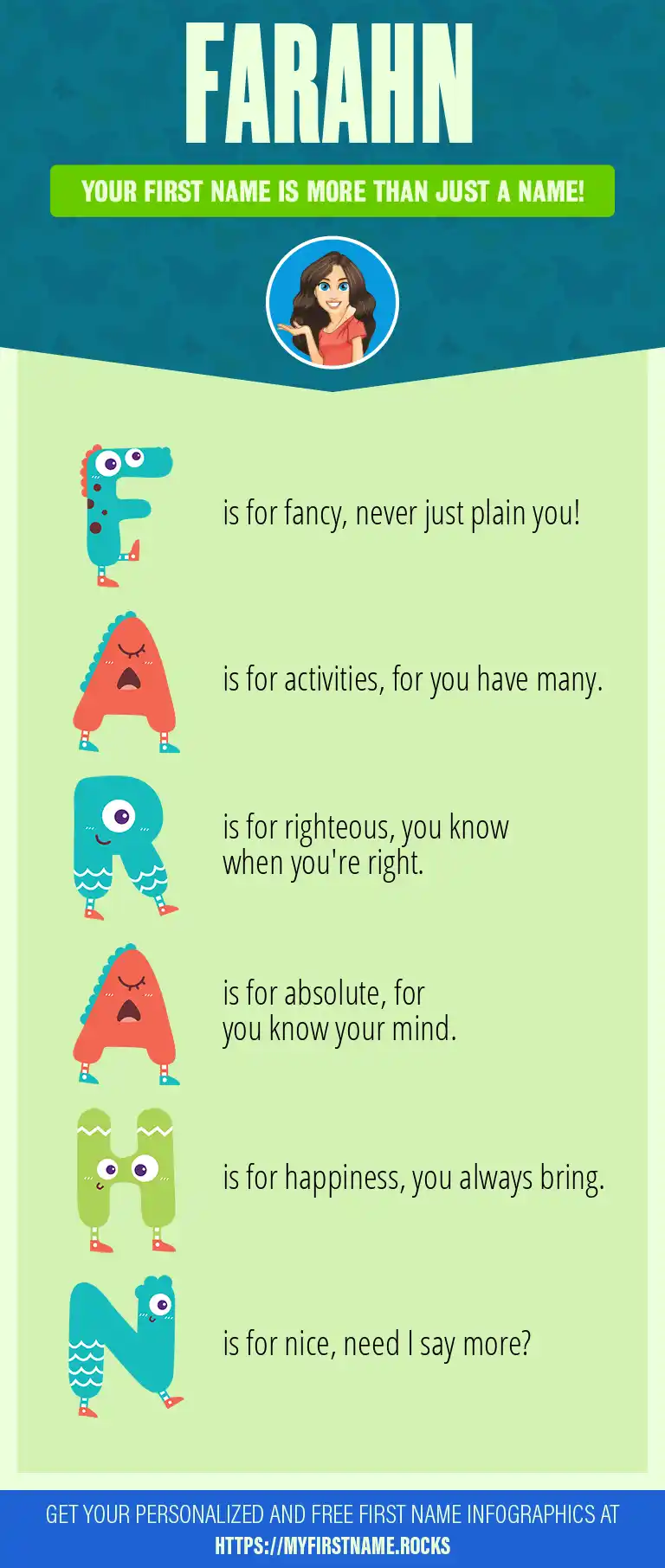 FARAHN

YOUR FIRST NAME IS MORE THAN JUST A NAME!

F is for fancy, never just plain you!

A is for activities, for you have many.

R is for righteous, you know when you're right.

A is for absolute, for you know your mind.

H is for happiness, you always bring.

N is for nice, need I say more?

GET YOUR PERSONALIZED AND FREE FIRST NAME INFOGRAPHICS AT HTTPS://MYFIRSTNAME.ROCKS