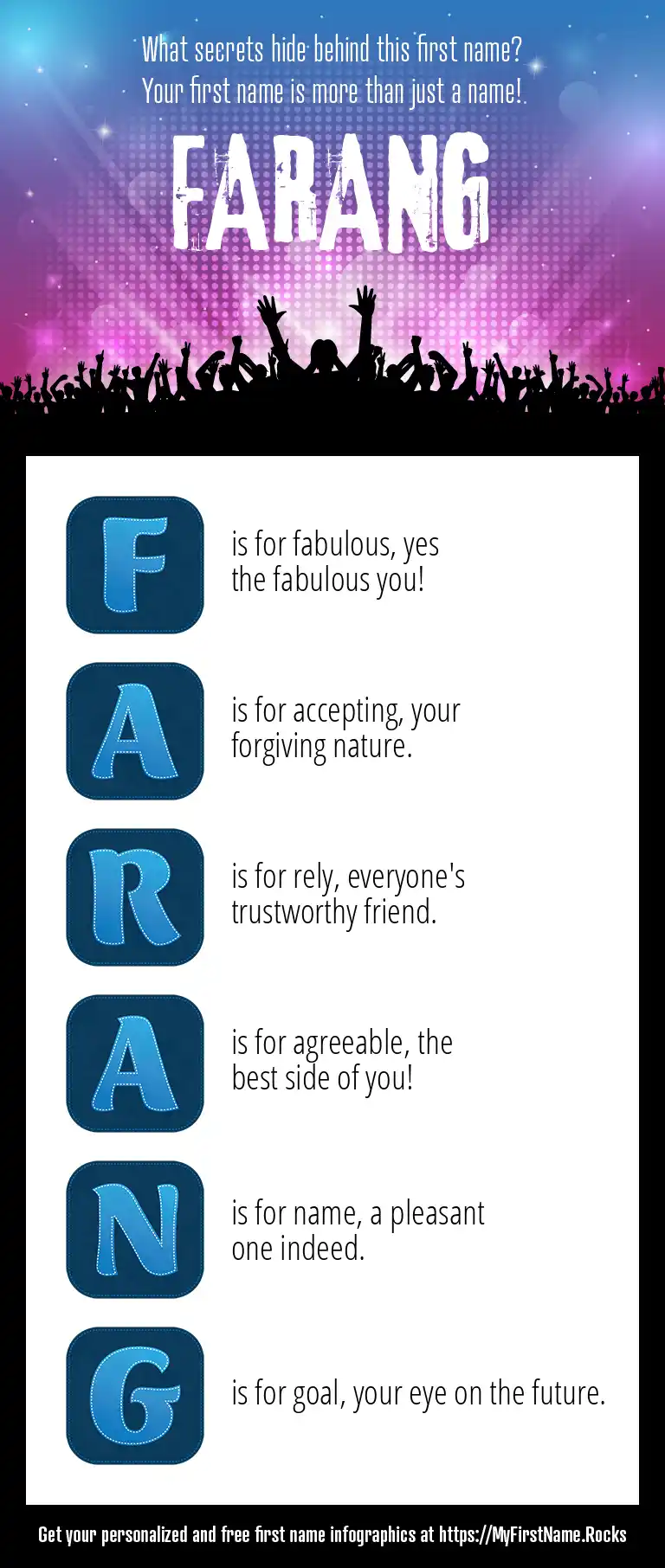 What secrets hide behind this first name?
Your first name is more than just a name!

FARANG

F is for fabulous, yes the fabulous you!

A is for accepting, your forgiving nature.

R is for rely, everyone's trustworthy friend.

A is for agreeable, the best side of you!

N is for name, a pleasant one indeed.

G is for goal, your eye on the future.

Get your personalized and free first name infographics at https://MyFirstName.Rocks