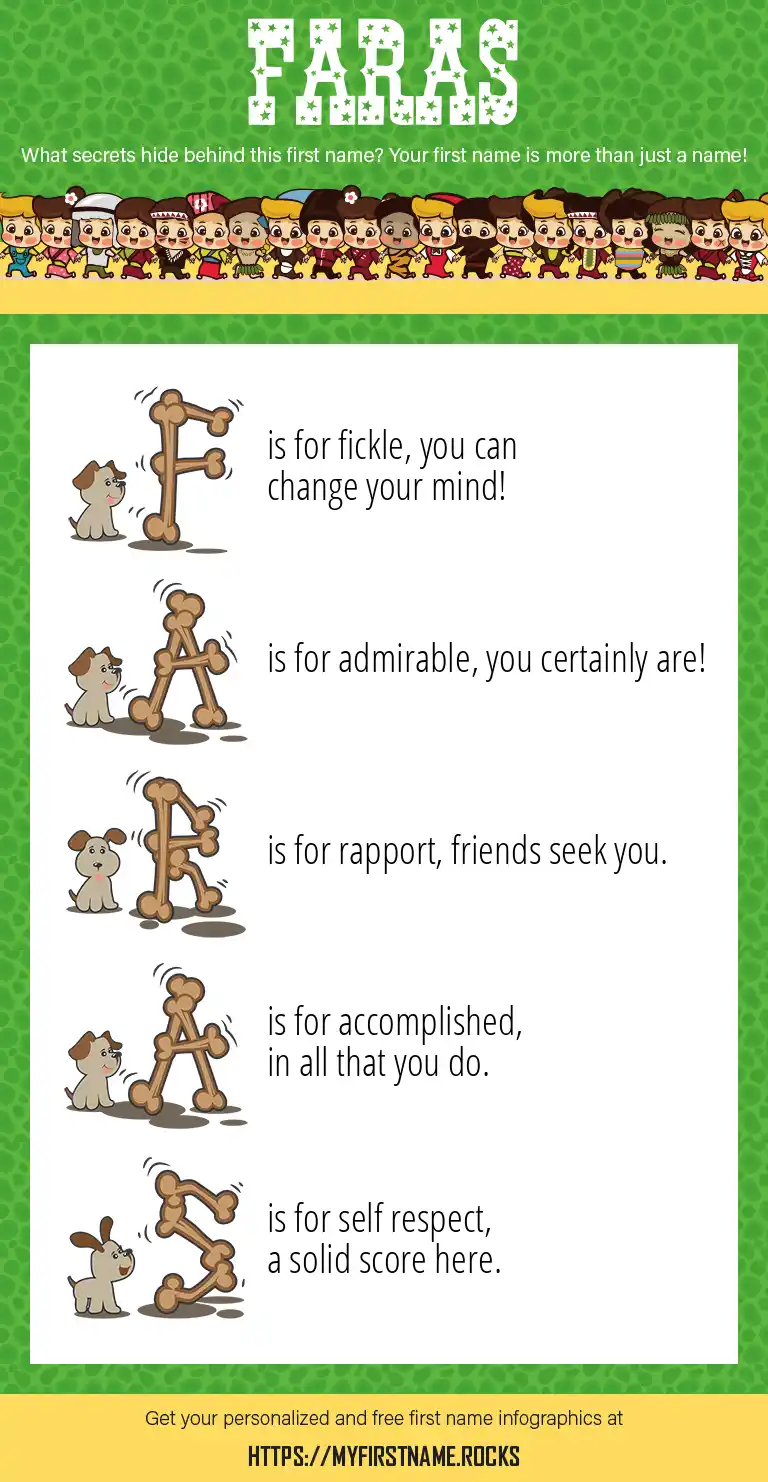 FARAS

What secrets hide behind this first name? Your first name is more than just a name!

F is for fickle, you can change your mind!

A is for admirable, you certainly are!

R is for rapport, friends seek you.

A is for accomplished, in all that you do.

S is for self respect, a solid score here.

Get your personalized and free first name infographics at

HTTPS://MYFIRSTNAME.ROCKS