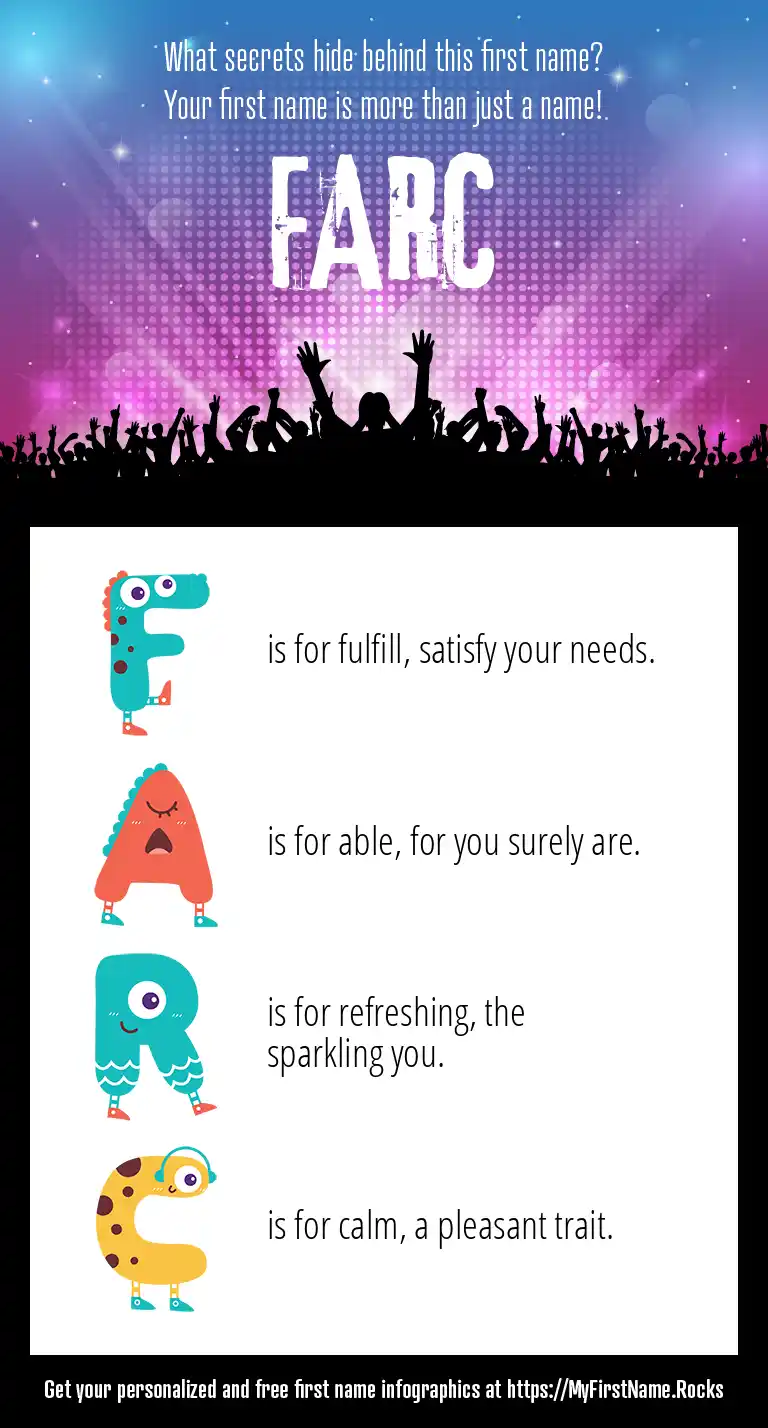 What secrets hide behind this first name?
Your first name is more than just a name!

FARC

F is for fulfill, satisfy your needs.

A is for able, for you surely are.

R is for refreshing, the sparkling you.

C is for calm, a pleasant trait.

Get your personalized and free first name infographics at https://MyFirstName.Rocks