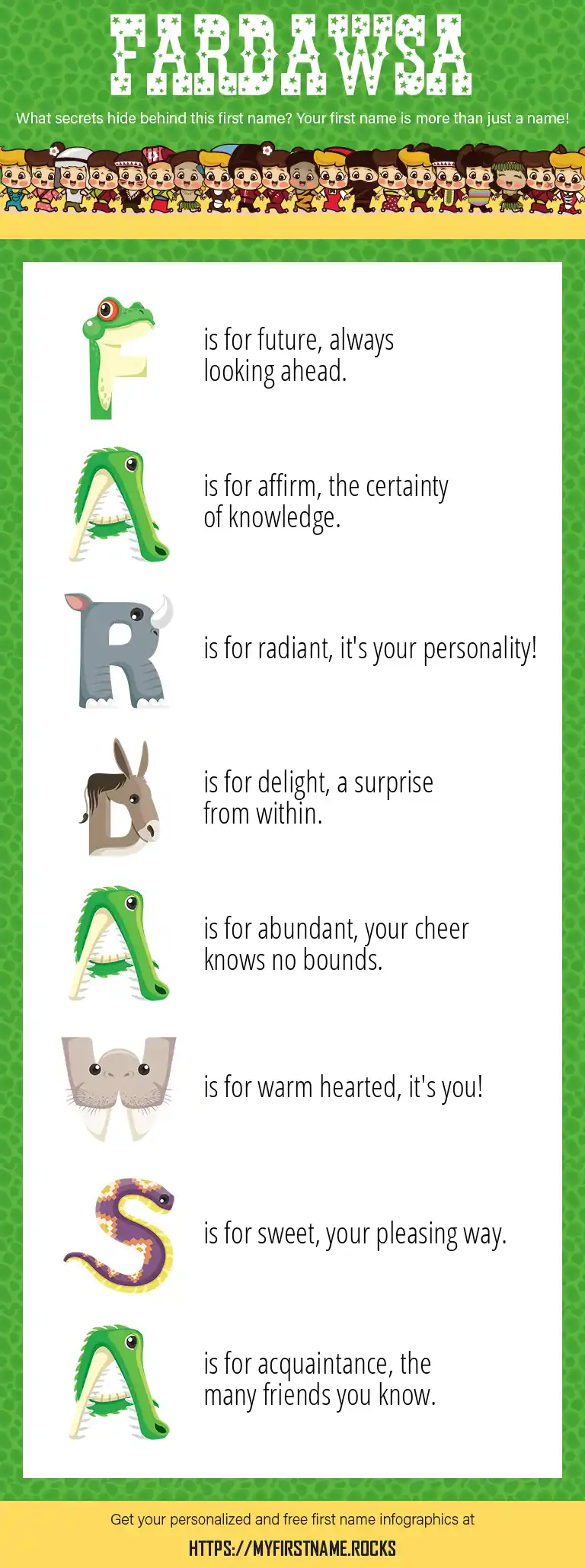 FARDAWSA

What secrets hide behind this first name? Your first name is more than just a name!

F is for future, always looking ahead.

A is for affirm, the certainty of knowledge.

R is for radiant, it's your personality!

D is for delight, a surprise from within.

A is for abundant, your cheer knows no bounds.

W is for warm hearted, it's you!

S is for sweet, your pleasing way.

A is for acquaintance, the many friends you know.

Get your personalized and free first name infographics at

HTTPS://MYFIRSTNAME.ROCKS