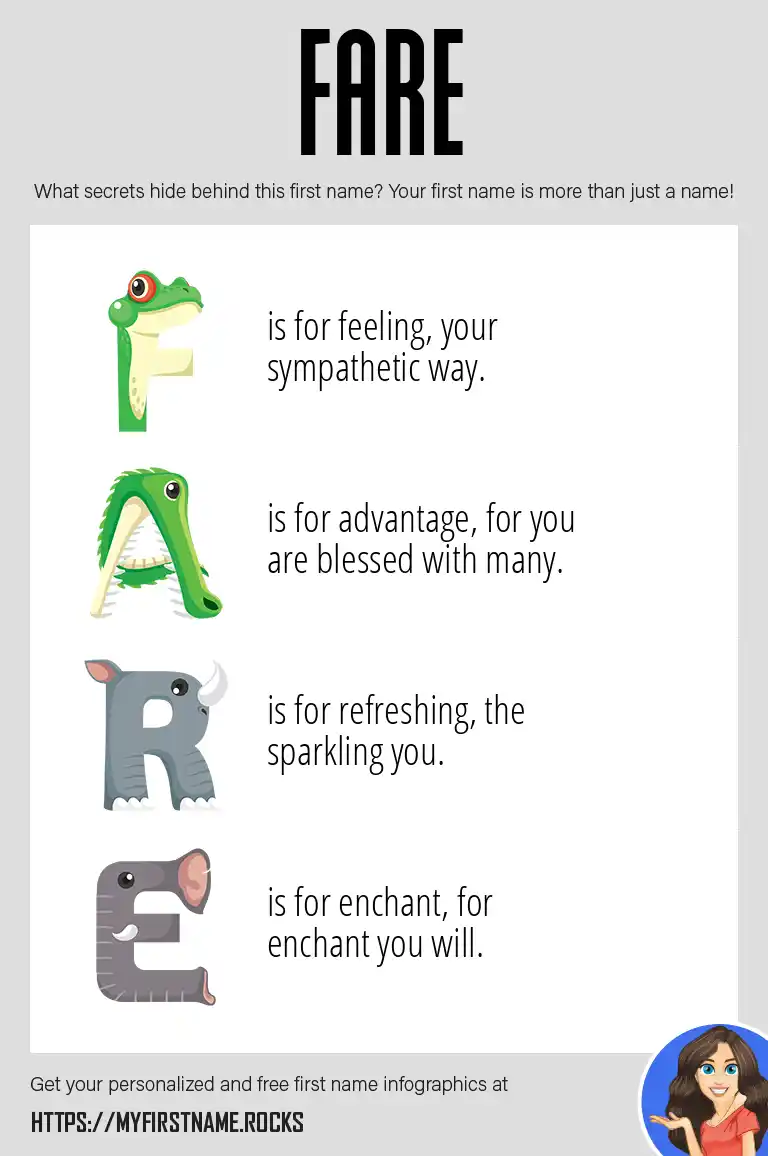 FARE

What secrets hide behind this first name? Your first name is more than just a name!

F is for feeling, your sympathetic way.

A is for advantage, for you are blessed with many.

R is for refreshing, the sparkling you.

E is for enchant, for enchant you will.

Get your personalized and free first name infographics at

HTTPS://MYFIRSTNAME.ROCKS