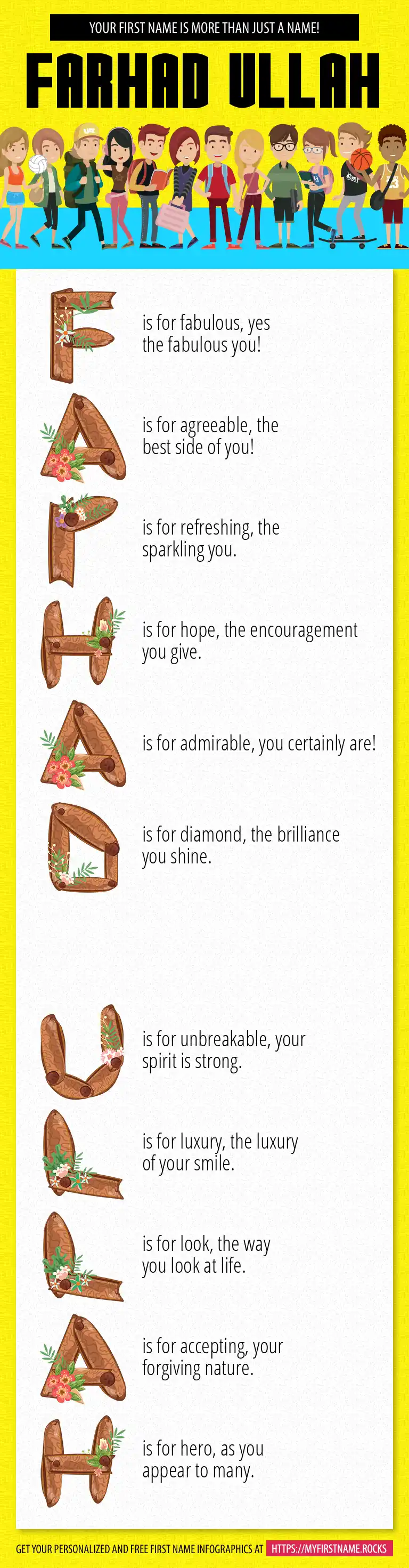 YOUR FIRST NAME IS MORE THAN JUST A NAME!

FARHAD ULLAH

F is for fabulous, yes the fabulous you!

A is for agreeable, the best side of you!

R is for refreshing, the sparkling you.

H is for hope, the encouragement you give.

A is for admirable, you certainly are!

D is for diamond, the brilliance you shine.

U is for unbreakable, your spirit is strong.

L is for luxury, the luxury of your smile.

L is for look, the way you look at life.

A is for accepting, your forgiving nature.

H is for hero, as you appear to many.

GET YOUR PERSONALIZED AND FREE FIRST NAME INFOGRAPHICS AT HTTPS://MYFIRSTNAME.ROCKS