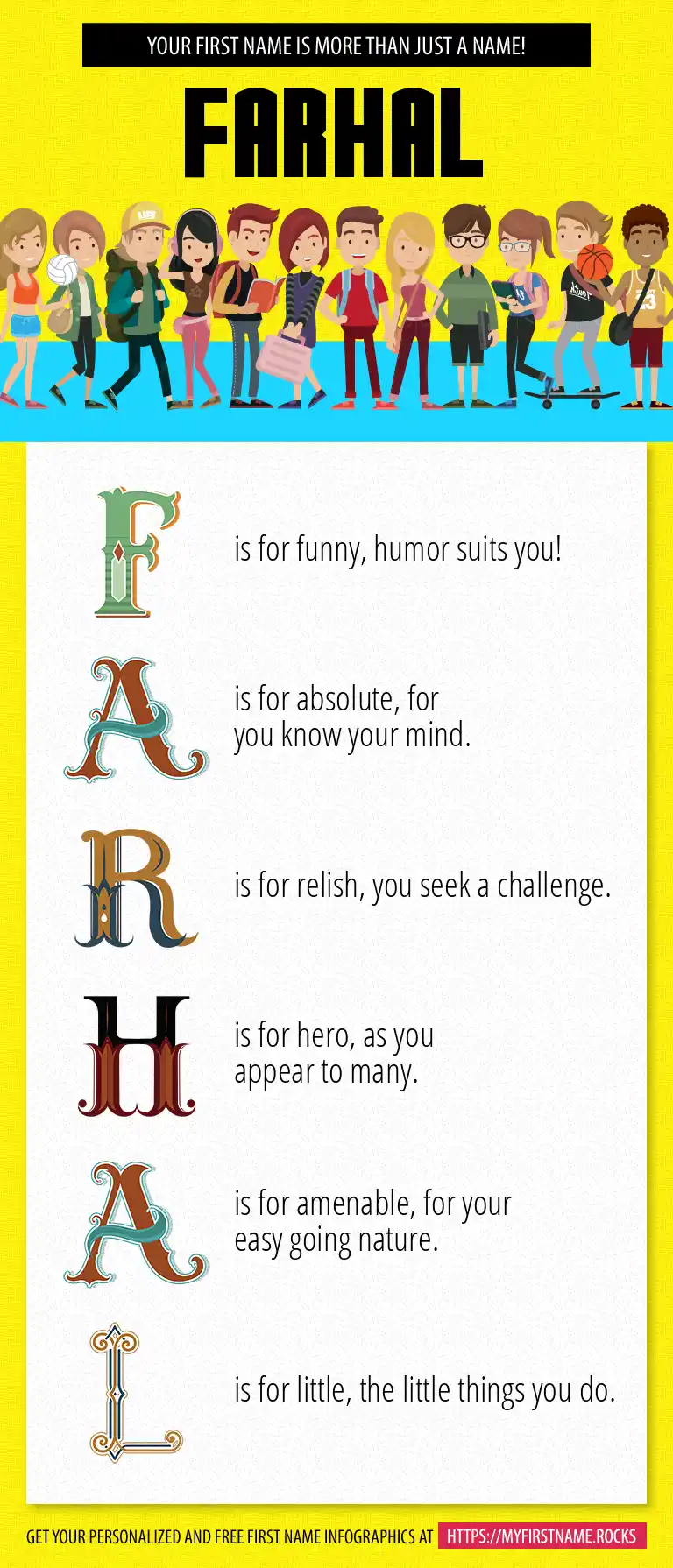 YOUR FIRST NAME IS MORE THAN JUST A NAME!

FARHAL

F is for funny, humor suits you!

A is for absolute, for you know your mind.

R is for relish, you seek a challenge.

H is for hero, as you appear to many.

A is for amenable, for your easy going nature.

L is for little, the little things you do.

GET YOUR PERSONALIZED AND FREE FIRST NAME INFOGRAPHICS AT HTTPS://MYFIRSTNAME.ROCKS