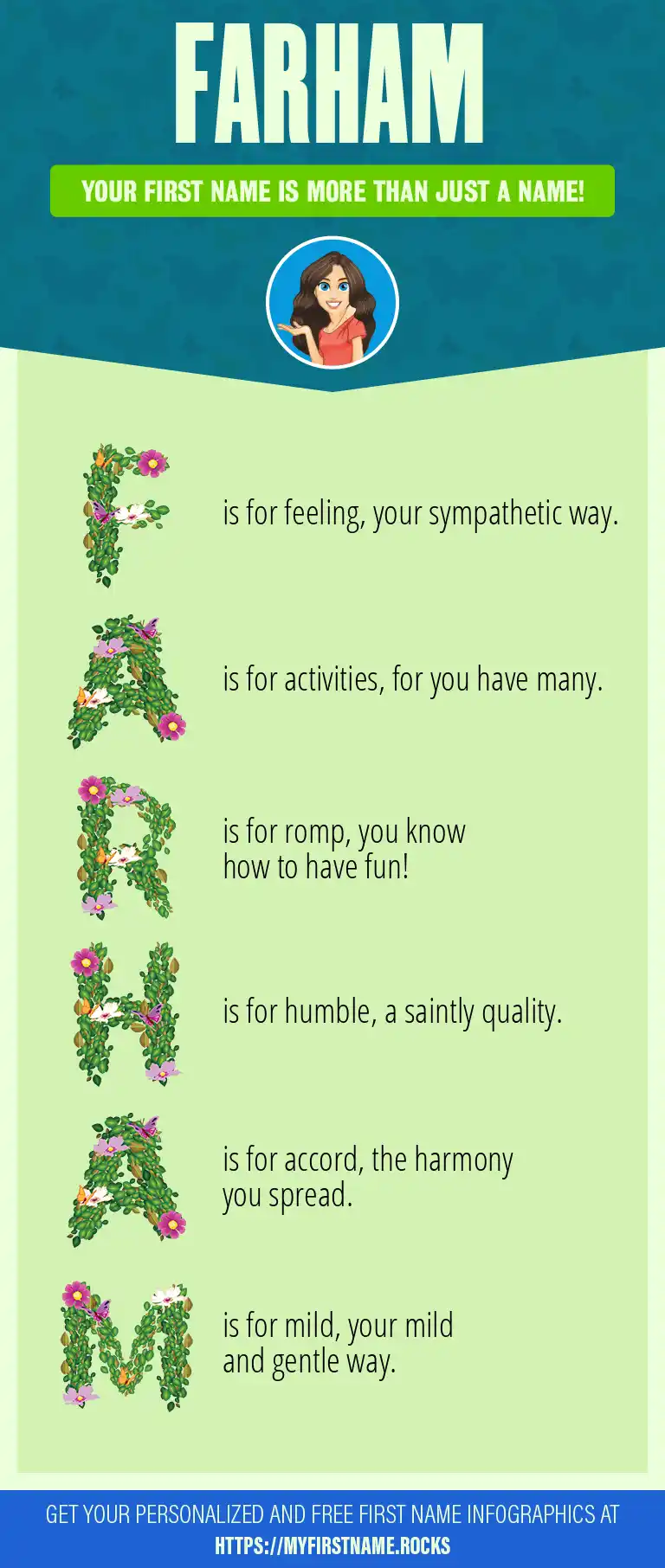 FARHAM

YOUR FIRST NAME IS MORE THAN JUST A NAME!

F is for feeling, your sympathetic way.

A is for activities, for you have many.

R is for romp, you know how to have fun!

H is for humble, a saintly quality.

A is for accord, the harmony you spread.

M is for mild, your mild and gentle way.

GET YOUR PERSONALIZED AND FREE FIRST NAME INFOGRAPHICS AT HTTPS://MYFIRSTNAME.ROCKS