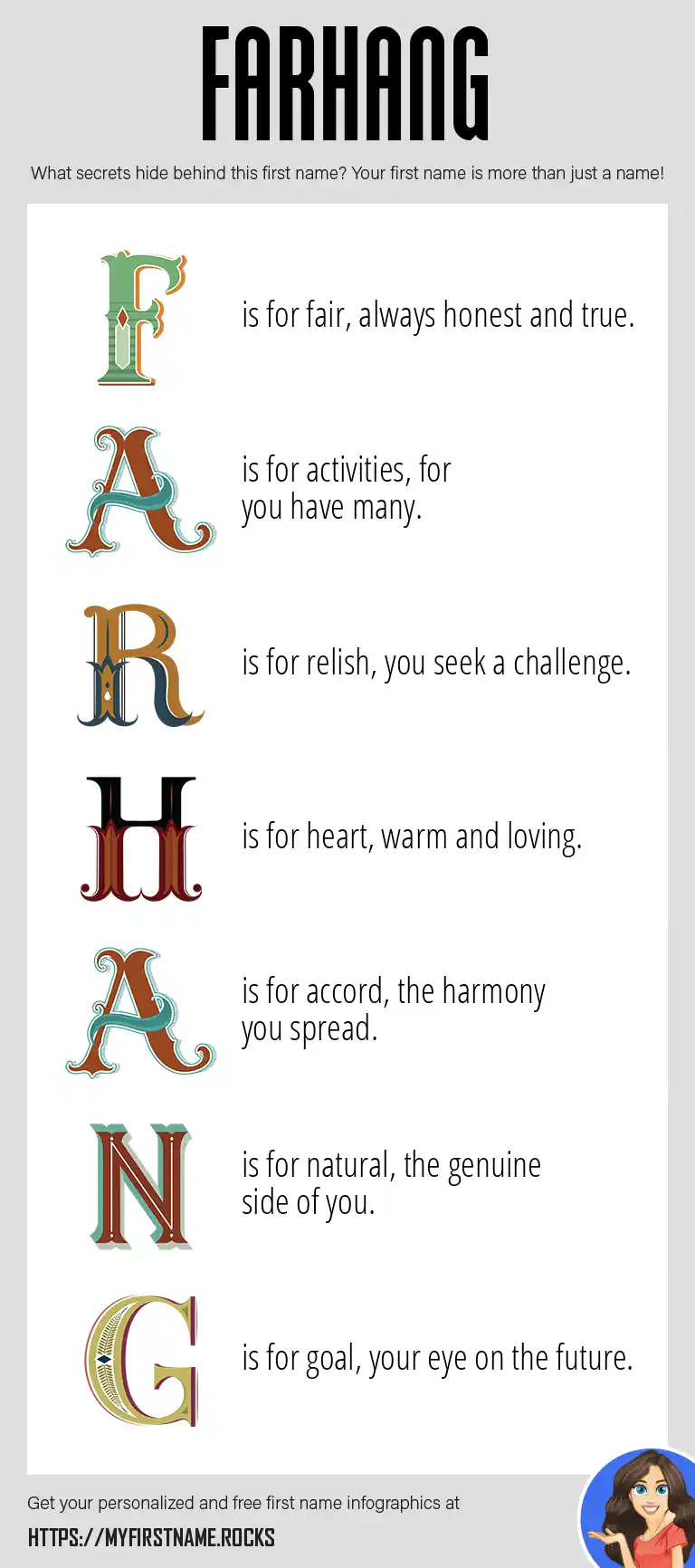 FARHANG

What secrets hide behind this first name? Your first name is more than just a name!

F is for fair, always honest and true.

A is for activities, for you have many.

R is for relish, you seek a challenge.

H is for heart, warm and loving.

A is for accord, the harmony you spread.

N is for natural, the genuine side of you.

G is for goal, your eye on the future.

Get your personalized and free first name infographics at

HTTPS://MYFIRSTNAME.ROCKS