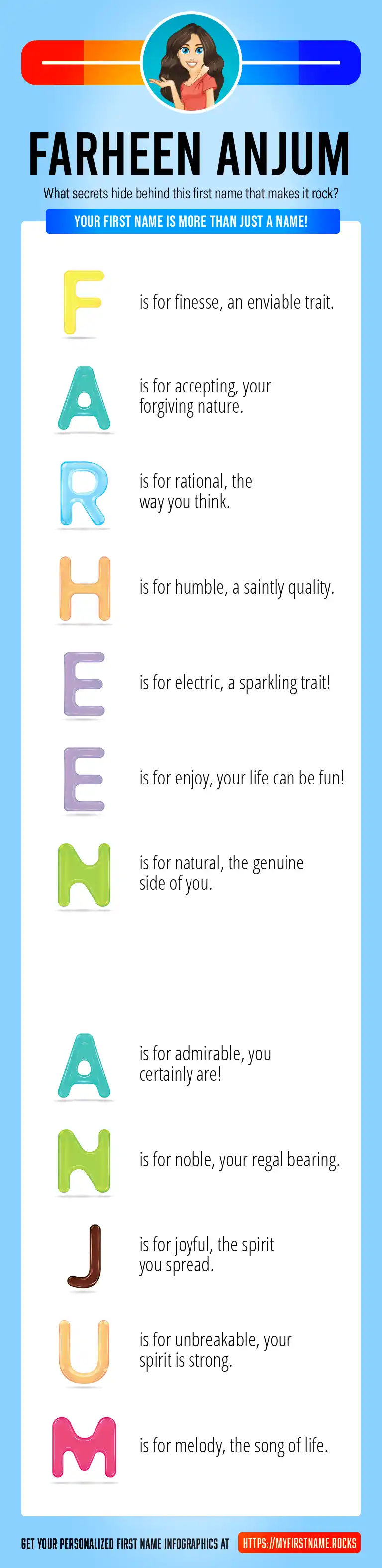 FARHEEN ANJUM

What secrets hide behind this first name that makes it rock?

YOUR FIRST NAME IS MORE THAN JUST A NAME!

F is for finesse, an enviable trait.

A is for accepting, your forgiving nature.

R is for rational, the way you think.

H is for humble, a saintly quality.

E is for electric, a sparkling trait!

E is for enjoy, your life can be fun!

N is for natural, the genuine side of you.

A is for admirable, you certainly are!

N is for noble, your regal bearing.

J is for joyful, the spirit you spread.

U is for unbreakable, your spirit is strong.

M is for melody, the song of life.

GET YOUR PERSONALIZED FIRST NAME INFOGRAPHICS AT HTTPS://MYFIRSTNAME.ROCKS