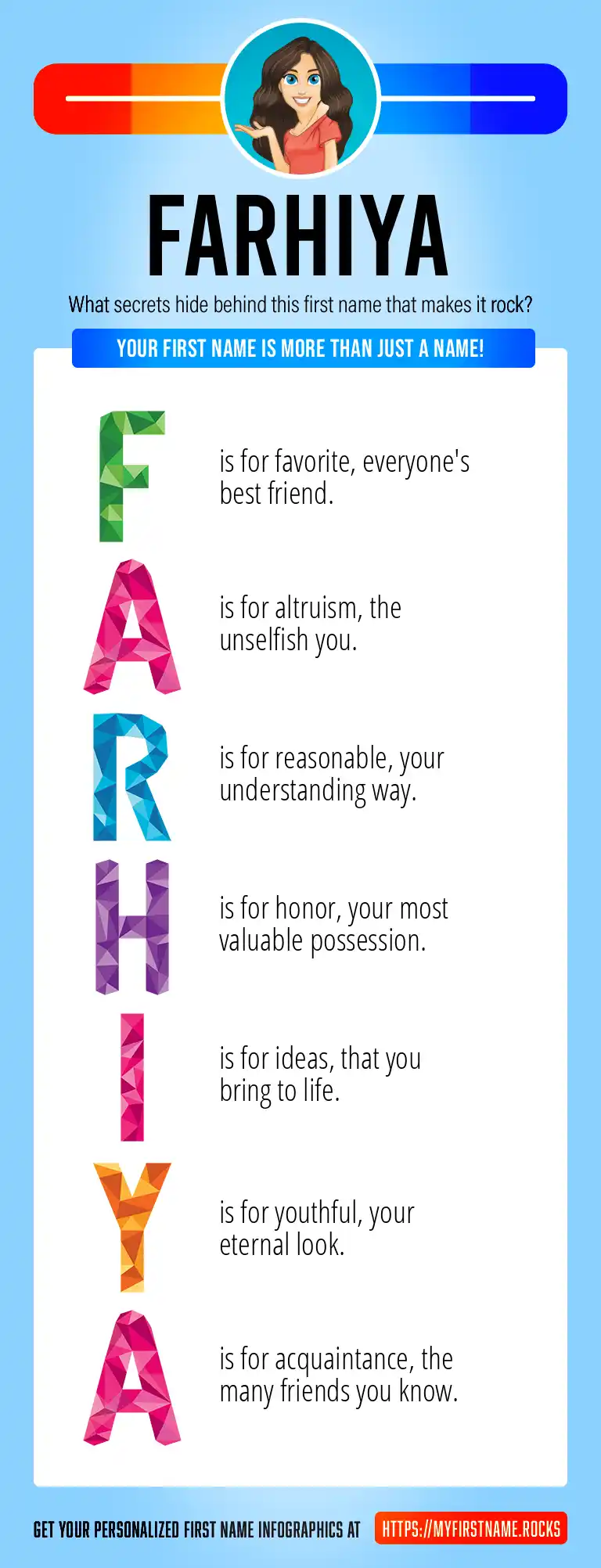 FARHIYA

What secrets hide behind this first name that makes it rock?

YOUR FIRST NAME IS MORE THAN JUST A NAME!

F is for favorite, everyone's best friend.

A is for altruism, the unselfish you.

R is for reasonable, your understanding way.

H is for honor, your most valuable possession.

I is for ideas, that you bring to life.

Y is for youthful, your eternal look.

A is for acquaintance, the many friends you know.

GET YOUR PERSONALIZED FIRST NAME INFOGRAPHICS AT HTTPS://MYFIRSTNAME.ROCKS