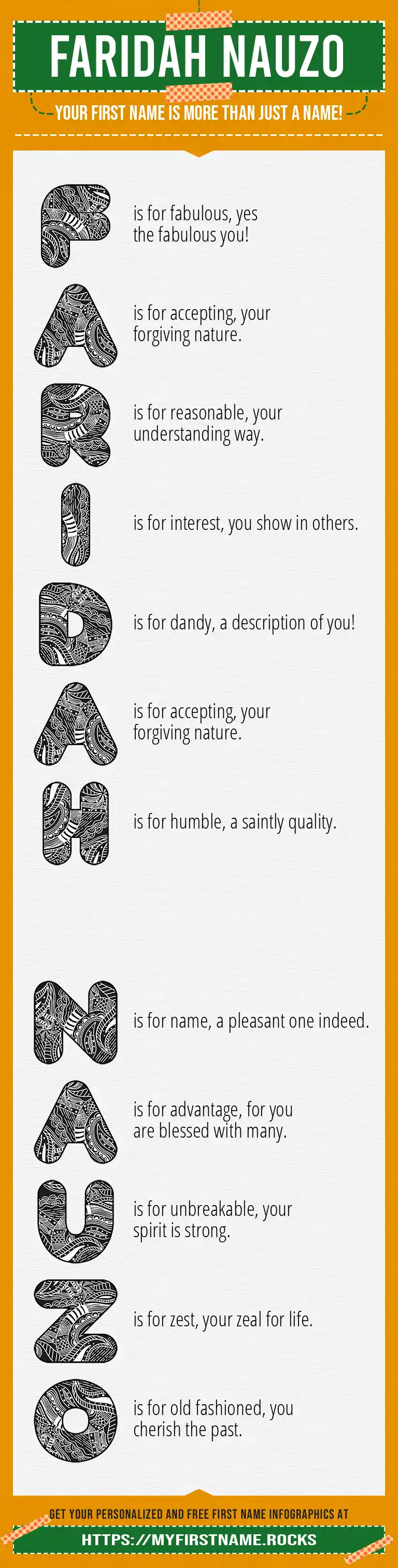 FARIDAH NAUZO

YOUR FIRST NAME IS MORE THAN JUST A NAME!

F is for fabulous, yes the fabulous you!

A is for accepting, your forgiving nature.

R is for reasonable, your understanding way.

I is for interest, you show in others.

D is for dandy, a description of you!

A is for accepting, your forgiving nature.

H is for humble, a saintly quality.

N is for name, a pleasant one indeed.

A is for advantage, for you are blessed with many.

U is for unbreakable, your spirit is strong.

Z is for zest, your zeal for life.

O is for old fashioned, you cherish the past.

GET YOUR PERSONALIZED AND FREE FIRST NAME INFOGRAPHICS AT

HTTPS://MYFIRSTNAME.ROCKS