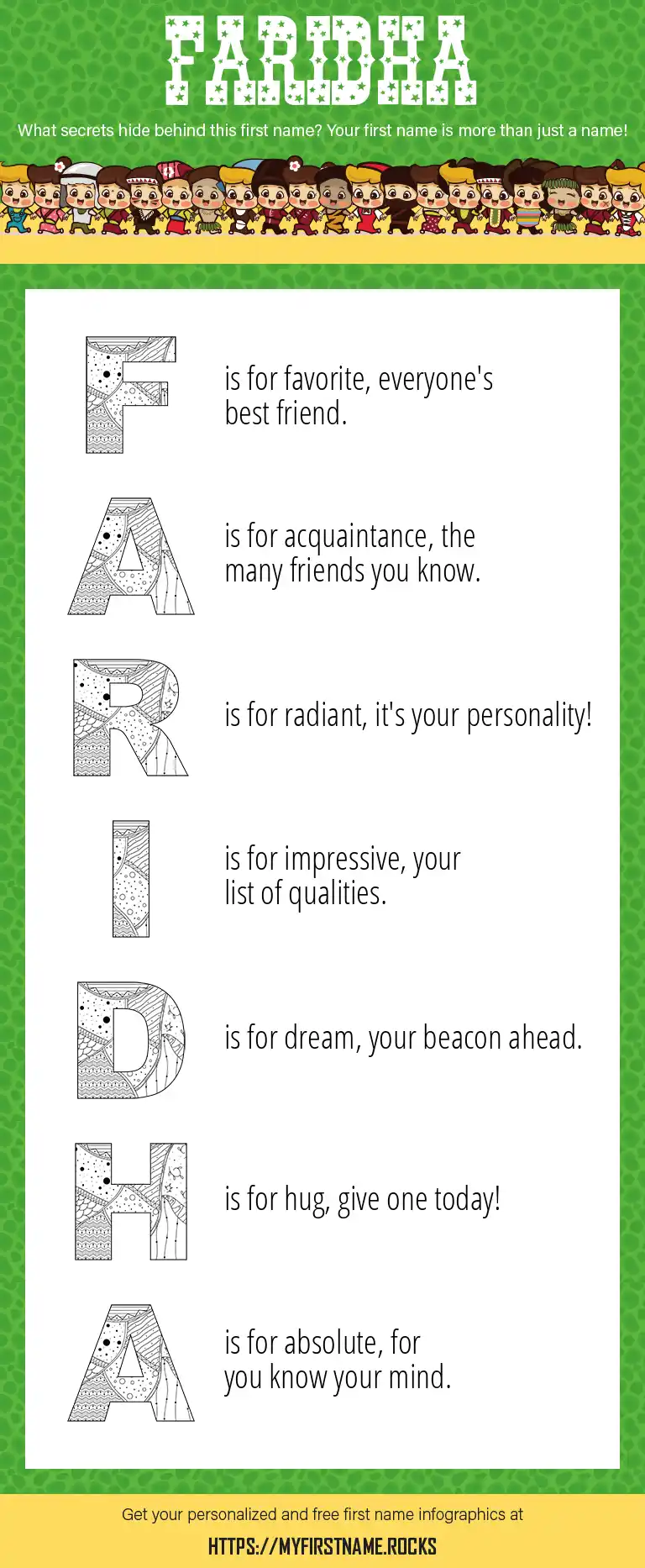 FARIDHA

What secrets hide behind this first name? Your first name is more than just a name!

F is for favorite, everyone's best friend.

A is for acquaintance, the many friends you know.

R is for radiant, it's your personality!

I is for impressive, your list of qualities.

D is for dream, your beacon ahead.

H is for hug, give one today!

A is for absolute, for you know your mind.

Get your personalized and free first name infographics at

HTTPS://MYFIRSTNAME.ROCKS