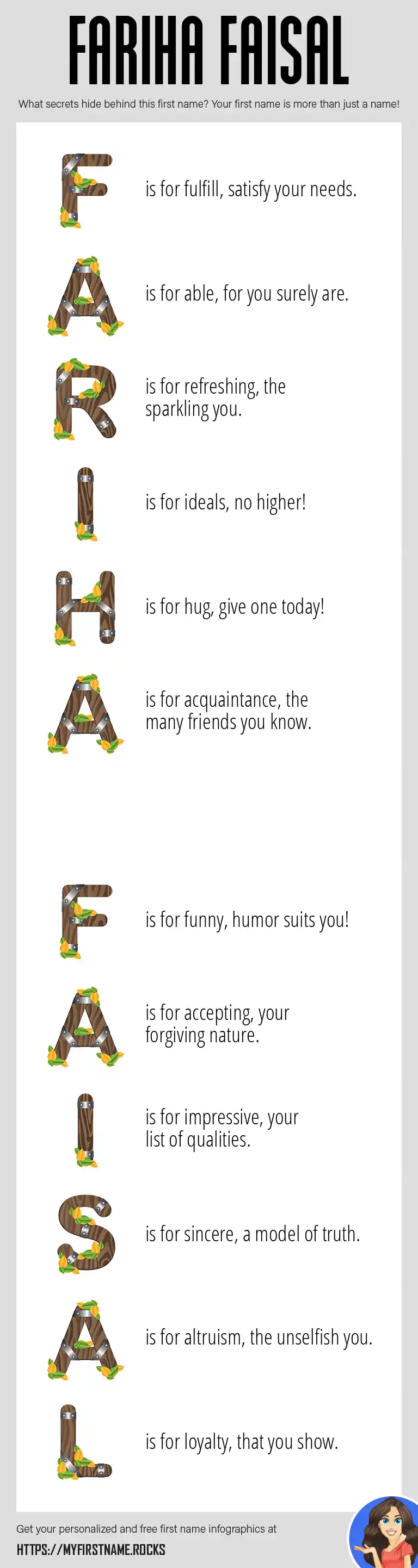 FARIHA FAISAL

What secrets hide behind this first name? Your first name is more than just a name!

F is for fulfill, satisfy your needs.

A is for able, for you surely are.

R is for refreshing, the sparkling you.

I is for ideals, no higher!

H is for hug, give one today!

A is for acquaintance, the many friends you know.

F is for funny, humor suits you!

A is for accepting, your forgiving nature.

I is for impressive, your list of qualities.

S is for sincere, a model of truth.

A is for altruism, the unselfish you.

L is for loyalty, that you show.

Get your personalized and free first name infographics at

HTTPS://MYFIRSTNAME.ROCKS