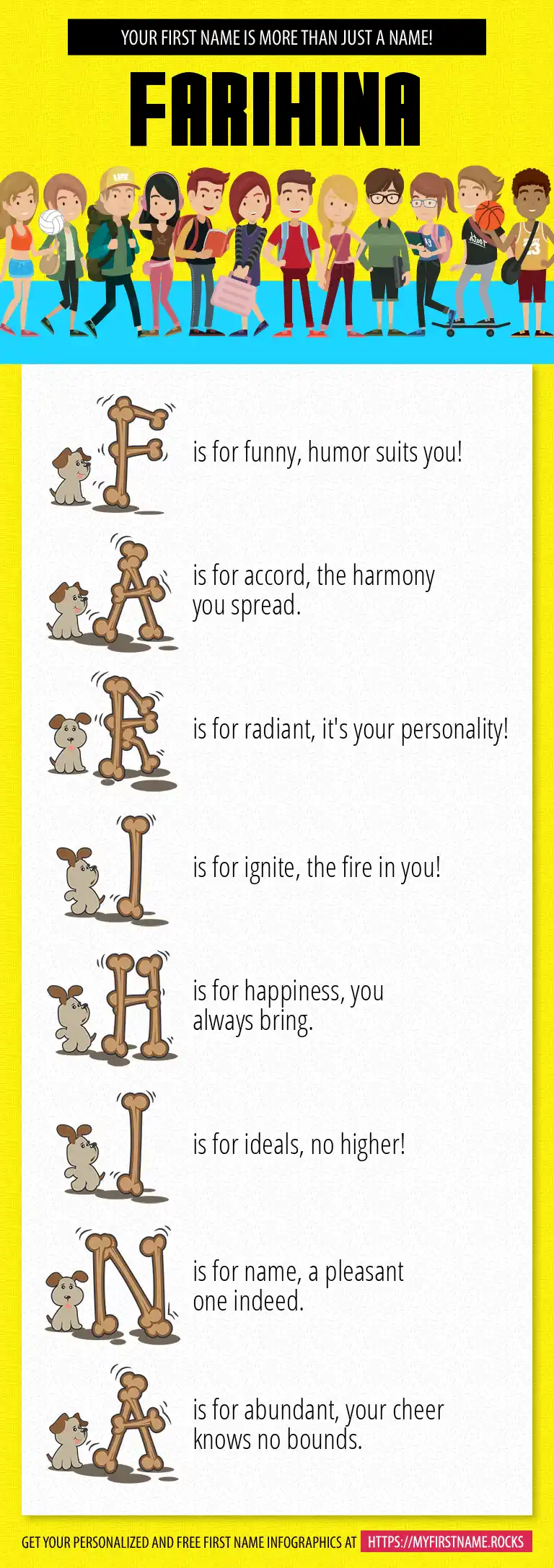 YOUR FIRST NAME IS MORE THAN JUST A NAME!

FARIHINA

F is for funny, humor suits you!

A is for accord, the harmony you spread.

R is for radiant, it's your personality!

I is for ignite, the fire in you!

H is for happiness, you always bring.

I is for ideals, no higher!

N is for name, a pleasant one indeed.

A is for abundant, your cheer knows no bounds.

GET YOUR PERSONALIZED AND FREE FIRST NAME INFOGRAPHICS AT HTTPS://MYFIRSTNAME.ROCKS