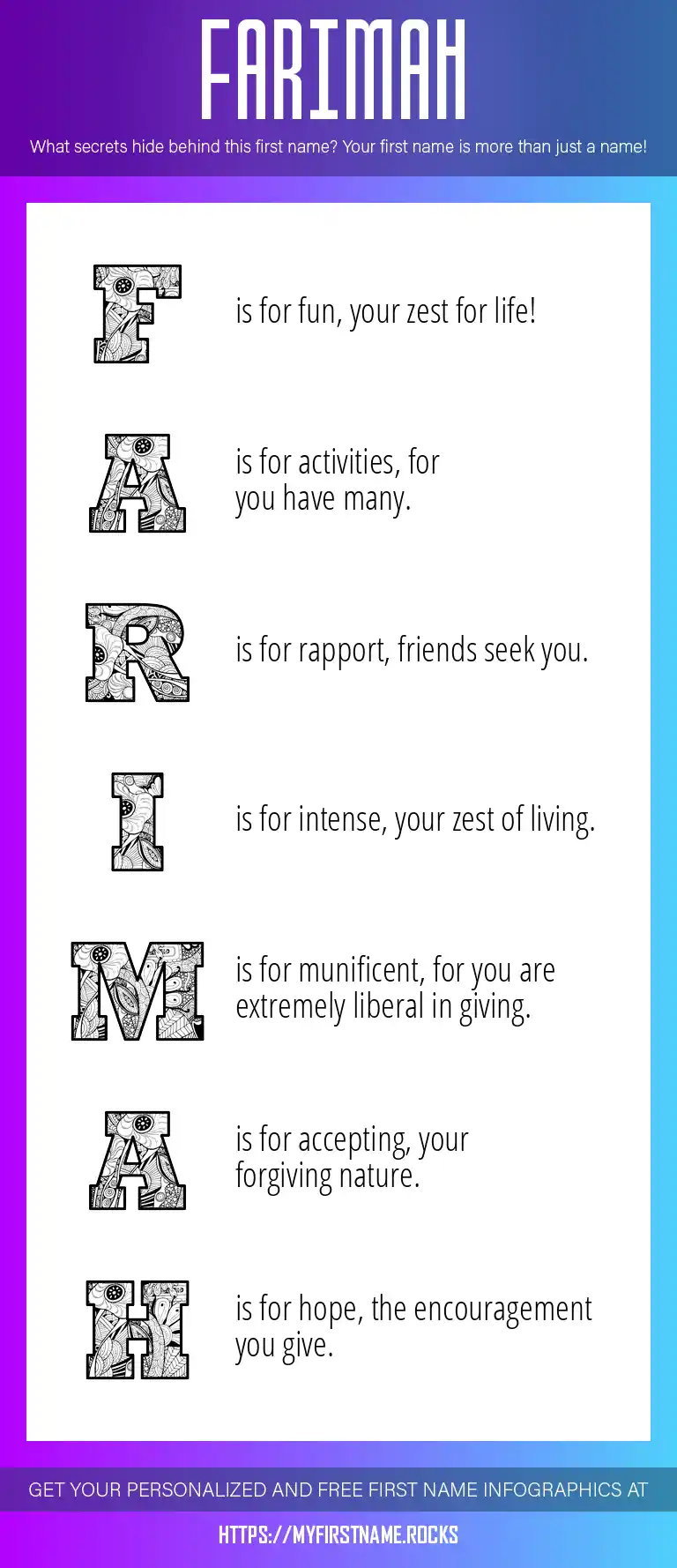 FARIMAH

What secrets hide behind this first name? Your first name is more than just a name!

F is for fun, your zest for life!

A is for activities, for you have many.

R is for rapport, friends seek you.

I is for intense, your zest of living.

M is for munificent, for you are extremely liberal in giving.

A is for accepting, your forgiving nature.

H is for hope, the encouragement you give.

GET YOUR PERSONALIZED AND FREE FIRST NAME INFOGRAPHICS AT

HTTPS://MYFIRSTNAME.ROCKS