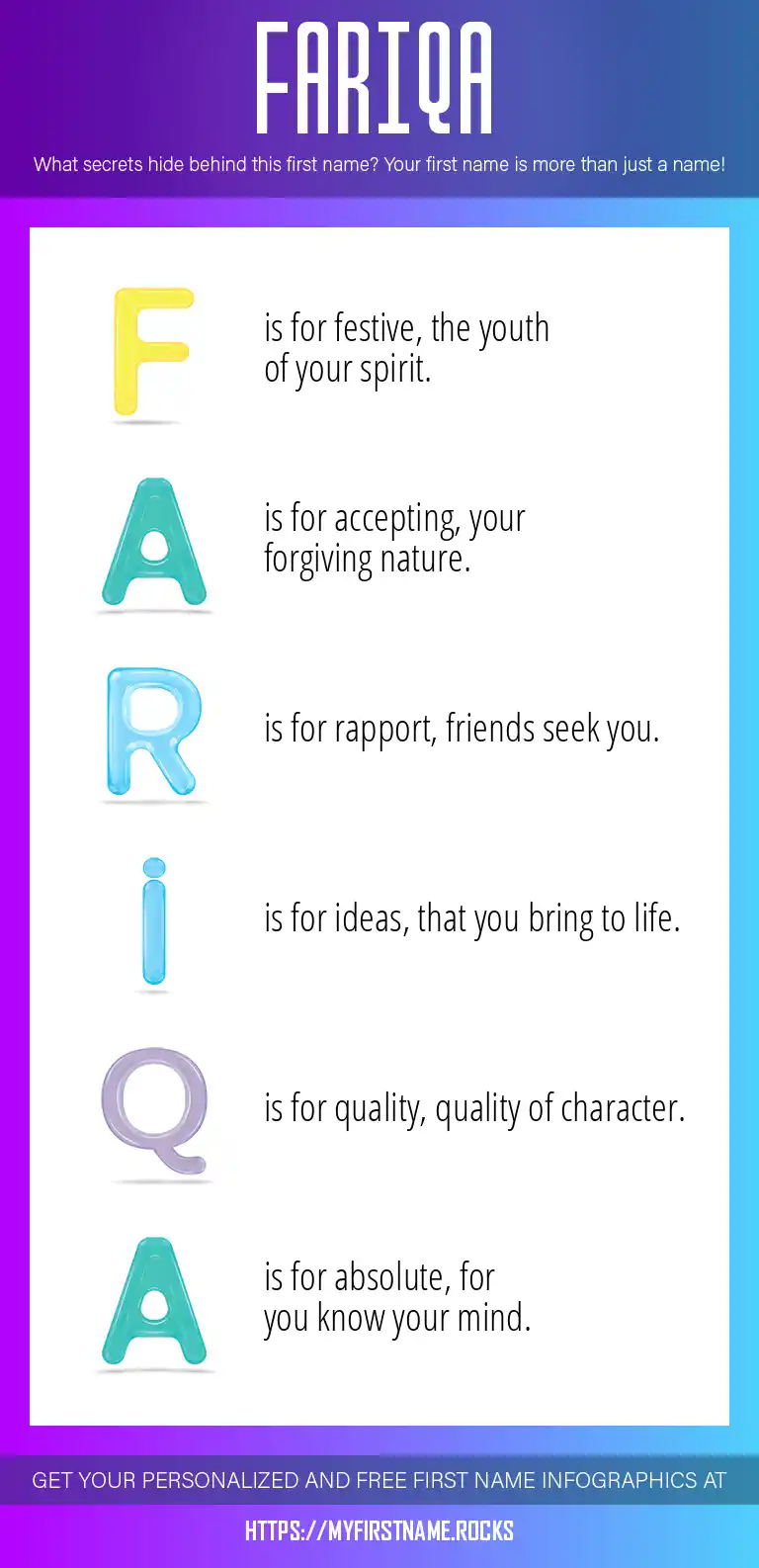 FARIQA

What secrets hide behind this first name? Your first name is more than just a name!

F

is for festive, the youth of your spirit.

A

is for accepting, your forgiving nature.

R

is for rapport, friends seek you.

i

is for ideas, that you bring to life.

Q

is for quality, quality of character.

A

is for absolute, for you know your mind.

GET YOUR PERSONALIZED AND FREE FIRST NAME INFOGRAPHICS AT

HTTPS://MYFIRSTNAME.ROCKS