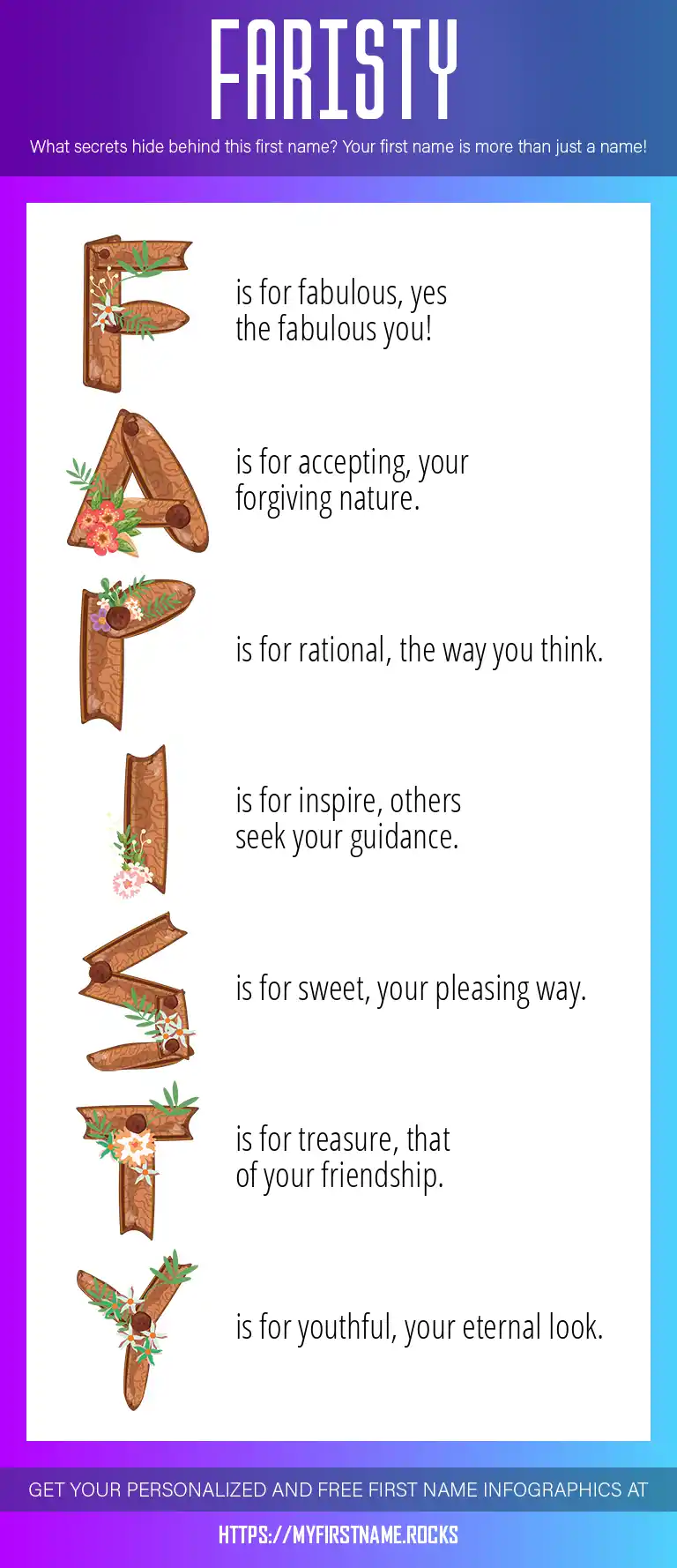 FARISTY

What secrets hide behind this first name? Your first name is more than just a name!

F is for fabulous, yes the fabulous you!

A is for accepting, your forgiving nature.

R is for rational, the way you think.

I is for inspire, others seek your guidance.

S is for sweet, your pleasing way.

T is for treasure, that of your friendship.

Y is for youthful, your eternal look.

GET YOUR PERSONALIZED AND FREE FIRST NAME INFOGRAPHICS AT

HTTPS://MYFIRSTNAME.ROCKS