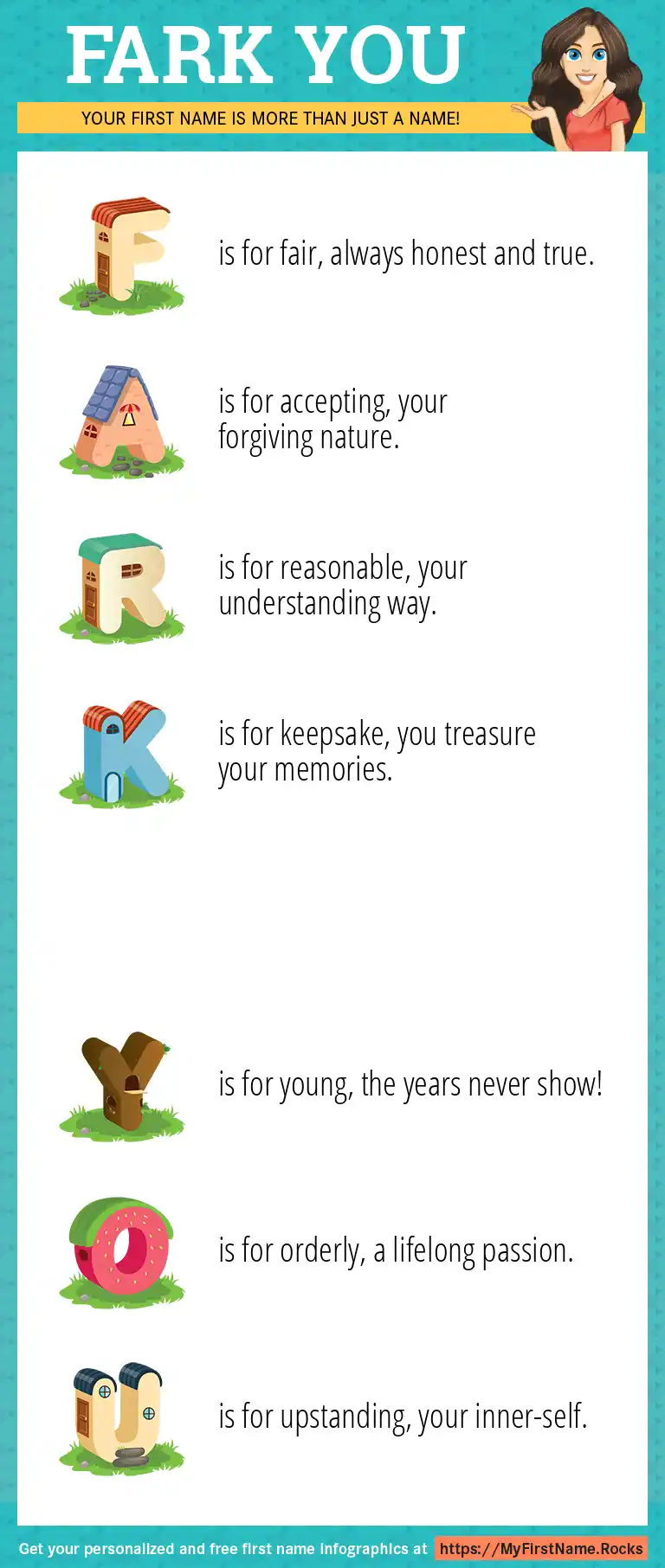 FARK YOU

YOUR FIRST NAME IS MORE THAN JUST A NAME!

F is for fair, always honest and true.

A is for accepting, your forgiving nature.

R is for reasonable, your understanding way.

K is for keepsake, you treasure your memories.

Y is for young, the years never show!

O is for orderly, a lifelong passion.

U is for upstanding, your inner-self.

Get your personalized and free first name infographics at https://MyFirstName.Rocks