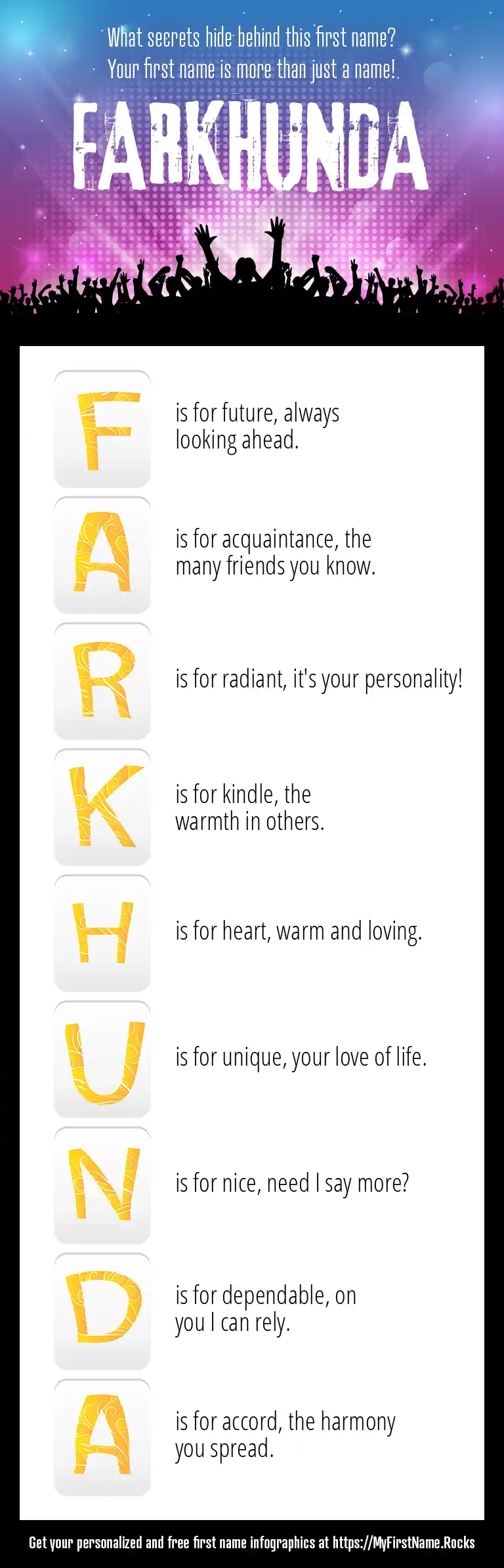 What secrets hide behind this first name?
Your first name is more than just a name!

FARKHUNDA

F is for future, always looking ahead.

A is for acquaintance, the many friends you know.

R is for radiant, it's your personality!

K is for kindle, the warmth in others.

H is for heart, warm and loving.

U is for unique, your love of life.

N is for nice, need I say more?

D is for dependable, on you I can rely.

A is for accord, the harmony you spread.

Get your personalized and free first name infographics at https://MyFirstName.Rocks