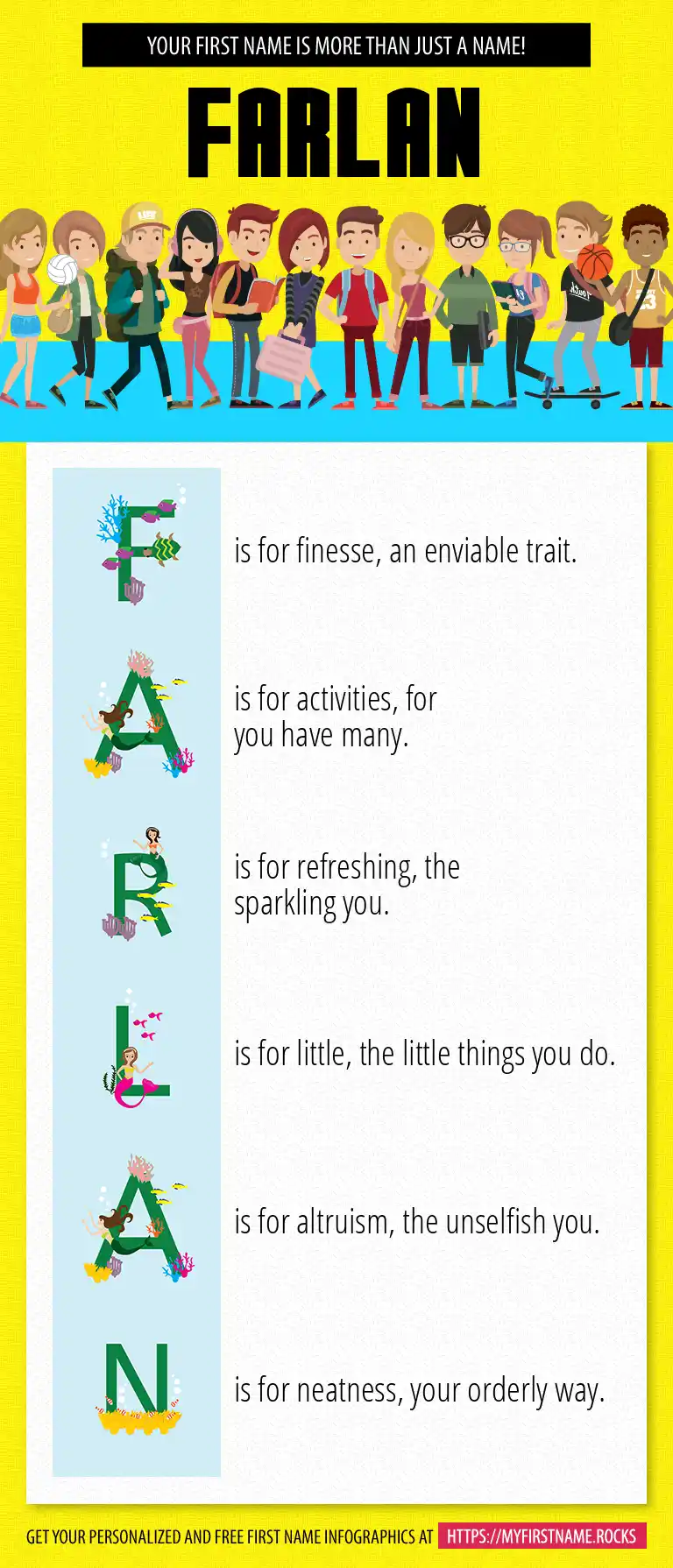 YOUR FIRST NAME IS MORE THAN JUST A NAME!

FARLAN

F is for finesse, an enviable trait.

A is for activities, for you have many.

R is for refreshing, the sparkling you.

L is for little, the little things you do.

A is for altruism, the unselfish you.

N is for neatness, your orderly way.

GET YOUR PERSONALIZED AND FREE FIRST NAME INFOGRAPHICS AT HTTPS://MYFIRSTNAME.ROCKS