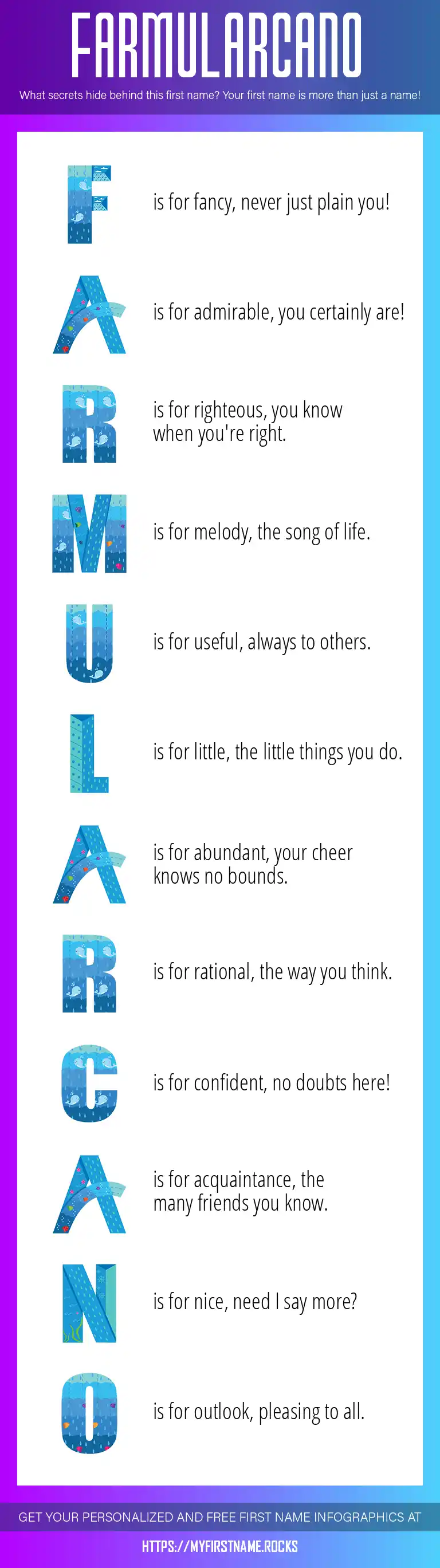 FARMULARCANO

What secrets hide behind this first name? Your first name is more than just a name!

F is for fancy, never just plain you!

A is for admirable, you certainly are!

R is for righteous, you know when you're right.

M is for melody, the song of life.

U is for useful, always to others.

L is for little, the little things you do.

A is for abundant, your cheer knows no bounds.

R is for rational, the way you think.

C is for confident, no doubts here!

A is for acquaintance, the many friends you know.

N is for nice, need I say more?

O is for outlook, pleasing to all.

GET YOUR PERSONALIZED AND FREE FIRST NAME INFOGRAPHICS AT

HTTPS://MYFIRSTNAME.ROCKS