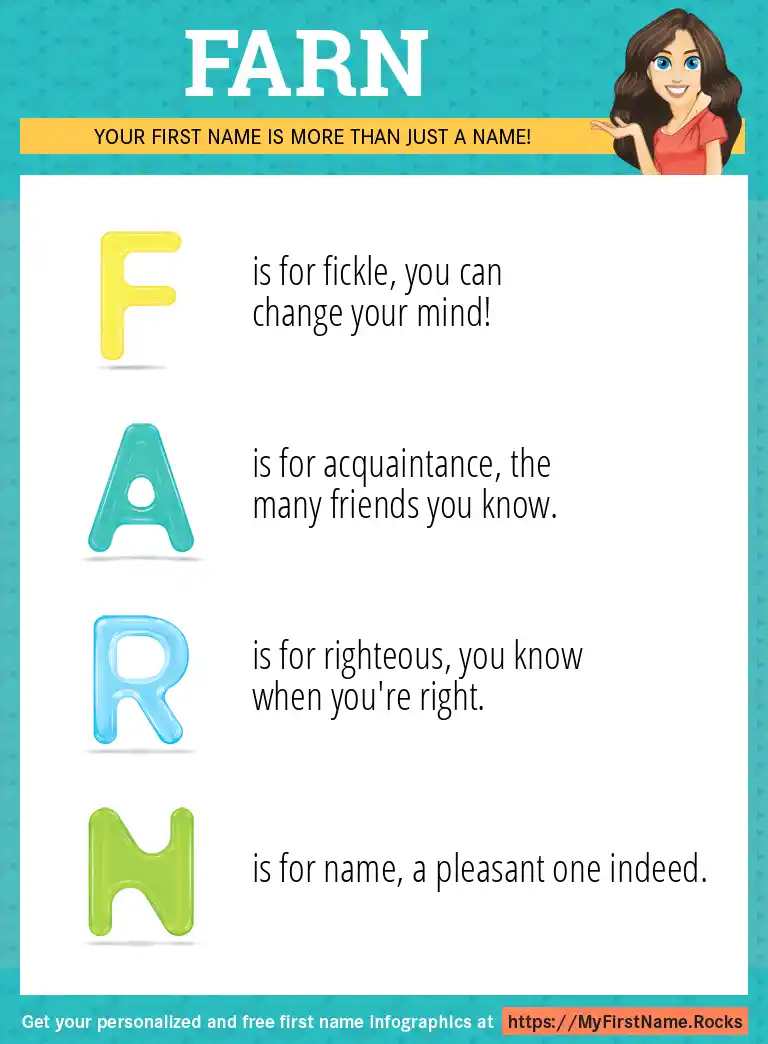 FARN

YOUR FIRST NAME IS MORE THAN JUST A NAME!

F is for fickle, you can change your mind!

A is for acquaintance, the many friends you know.

R is for righteous, you know when you're right.

N is for name, a pleasant one indeed.

Get your personalized and free first name infographics at https://MyFirstName.Rocks