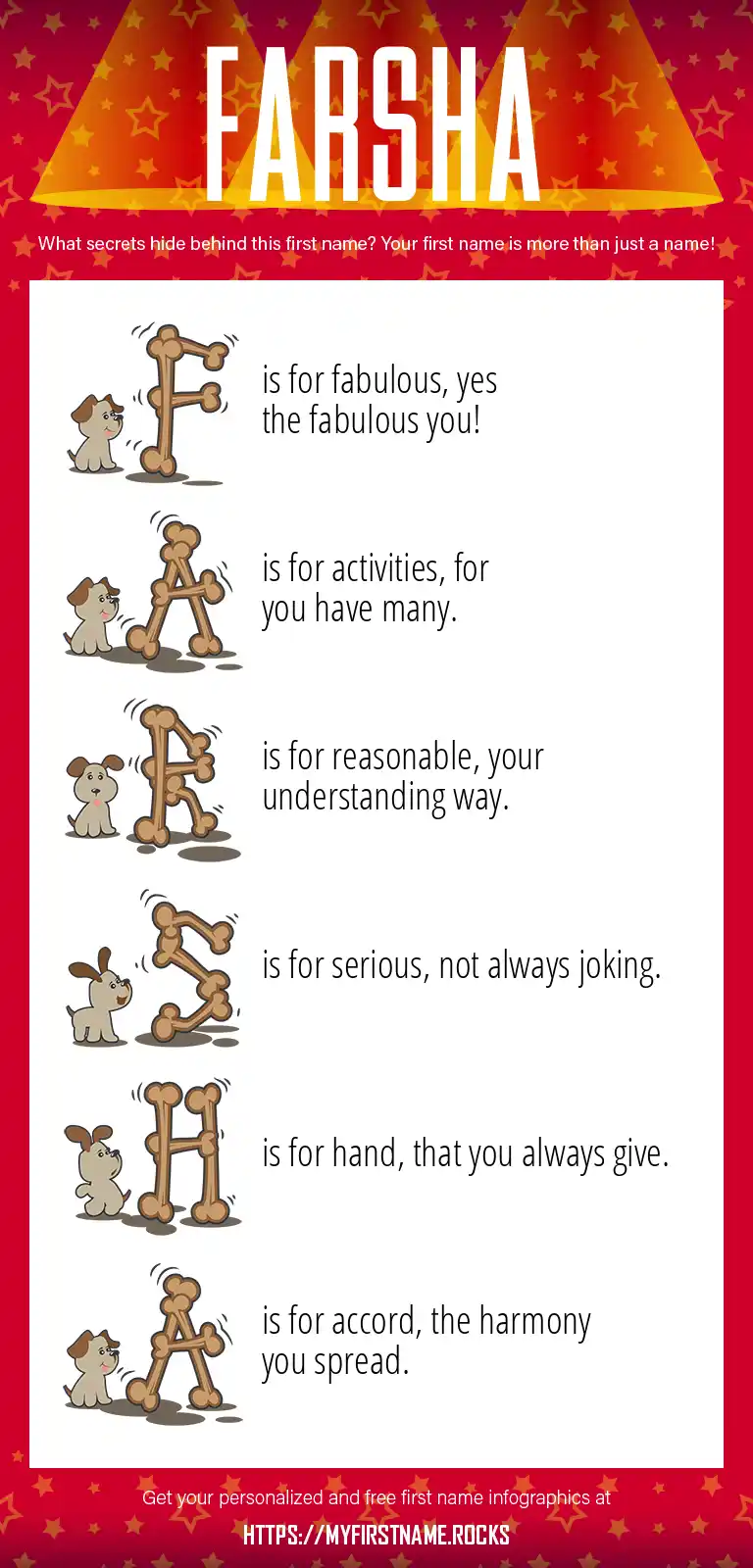 FARSHA

What secrets hide behind this first name? Your first name is more than just a name!

F is for fabulous, yes the fabulous you!

A is for activities, for you have many.

R is for reasonable, your understanding way.

S is for serious, not always joking.

H is for hand, that you always give.

A is for accord, the harmony you spread.

Get your personalized and free first name infographics at

HTTPS://MYFIRSTNAME.ROCKS