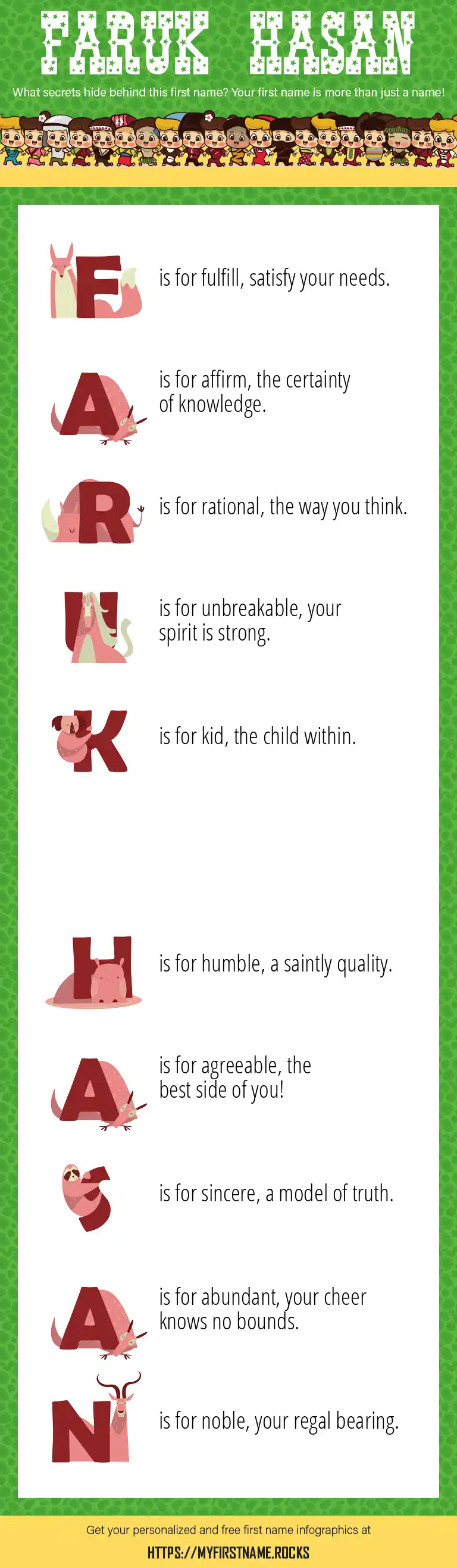 FARUK HASAN

What secrets hide behind this first name? Your first name is more than just a name!

F is for fulfill, satisfy your needs.

A is for affirm, the certainty of knowledge.

R is for rational, the way you think.

U is for unbreakable, your spirit is strong.

K is for kid, the child within.

H is for humble, a saintly quality.

A is for agreeable, the best side of you!

S is for sincere, a model of truth.

A is for abundant, your cheer knows no bounds.

N is for noble, your regal bearing.

Get your personalized and free first name infographics at

HTTPS://MYFIRSTNAME.ROCKS