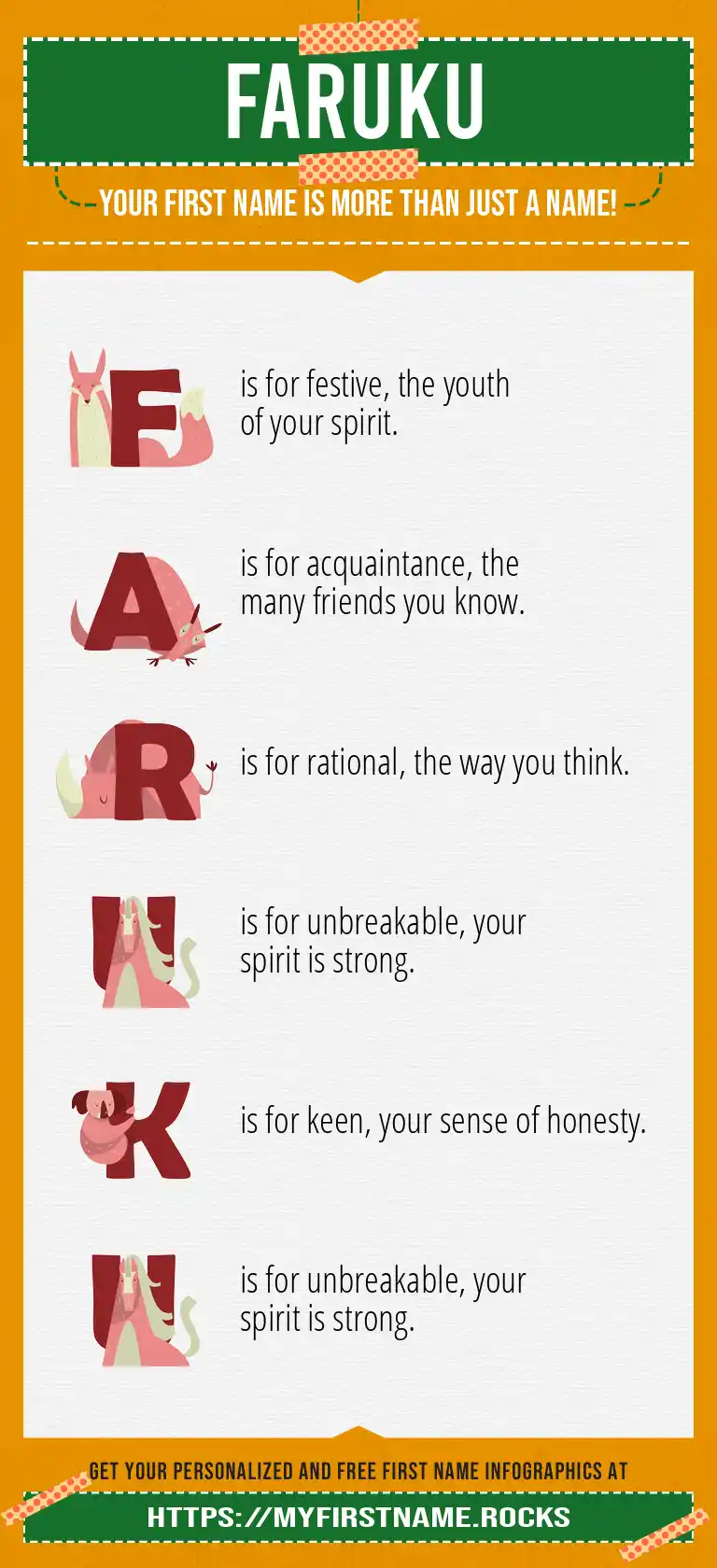 FARUKU

YOUR FIRST NAME IS MORE THAN JUST A NAME!

F is for festive, the youth of your spirit.

A is for acquaintance, the many friends you know.

R is for rational, the way you think.

U is for unbreakable, your spirit is strong.

K is for keen, your sense of honesty.

U is for unbreakable, your spirit is strong.

GET YOUR PERSONALIZED AND FREE FIRST NAME INFOGRAPHICS AT

HTTPS://MYFIRSTNAME.ROCKS