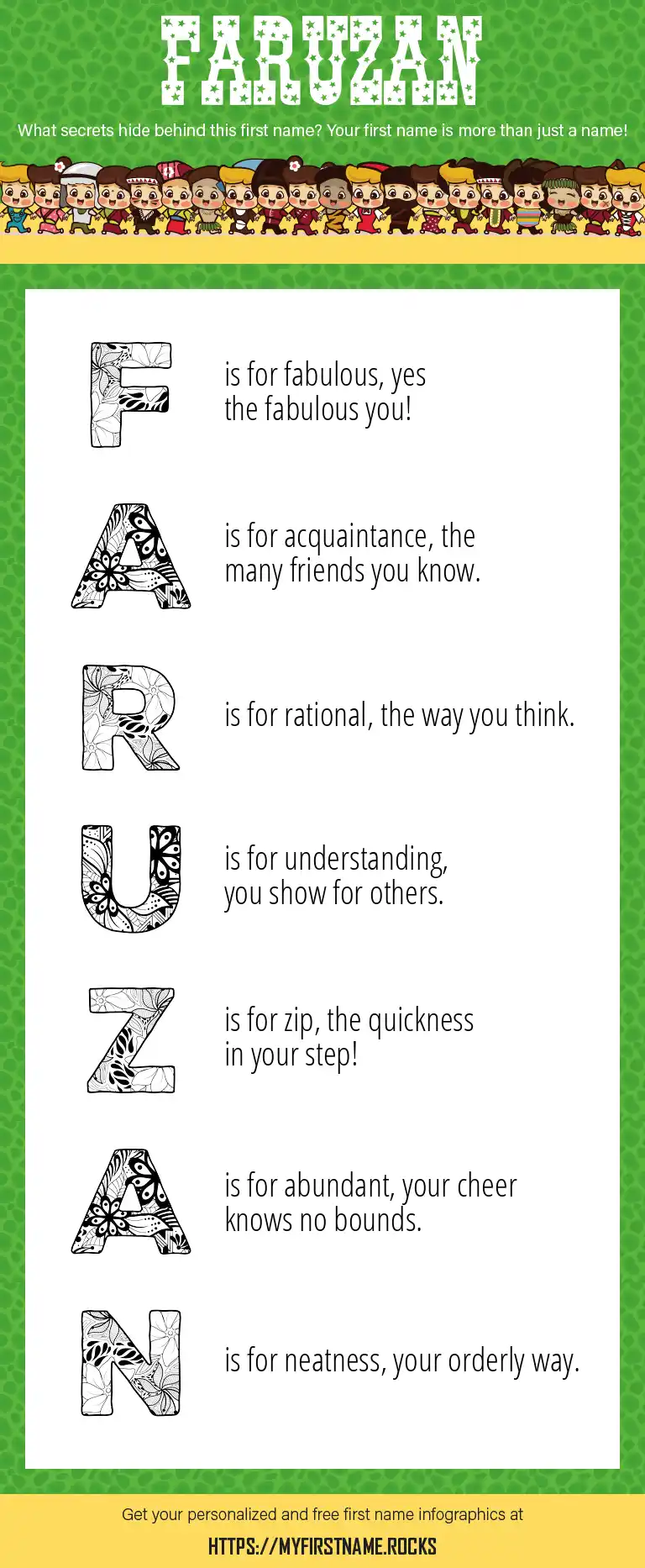 FARUZAN

What secrets hide behind this first name? Your first name is more than just a name!

F is for fabulous, yes the fabulous you!

A is for acquaintance, the many friends you know.

R is for rational, the way you think.

U is for understanding, you show for others.

Z is for zip, the quickness in your step!

A is for abundant, your cheer knows no bounds.

N is for neatness, your orderly way.

Get your personalized and free first name infographics at

HTTPS://MYFIRSTNAME.ROCKS