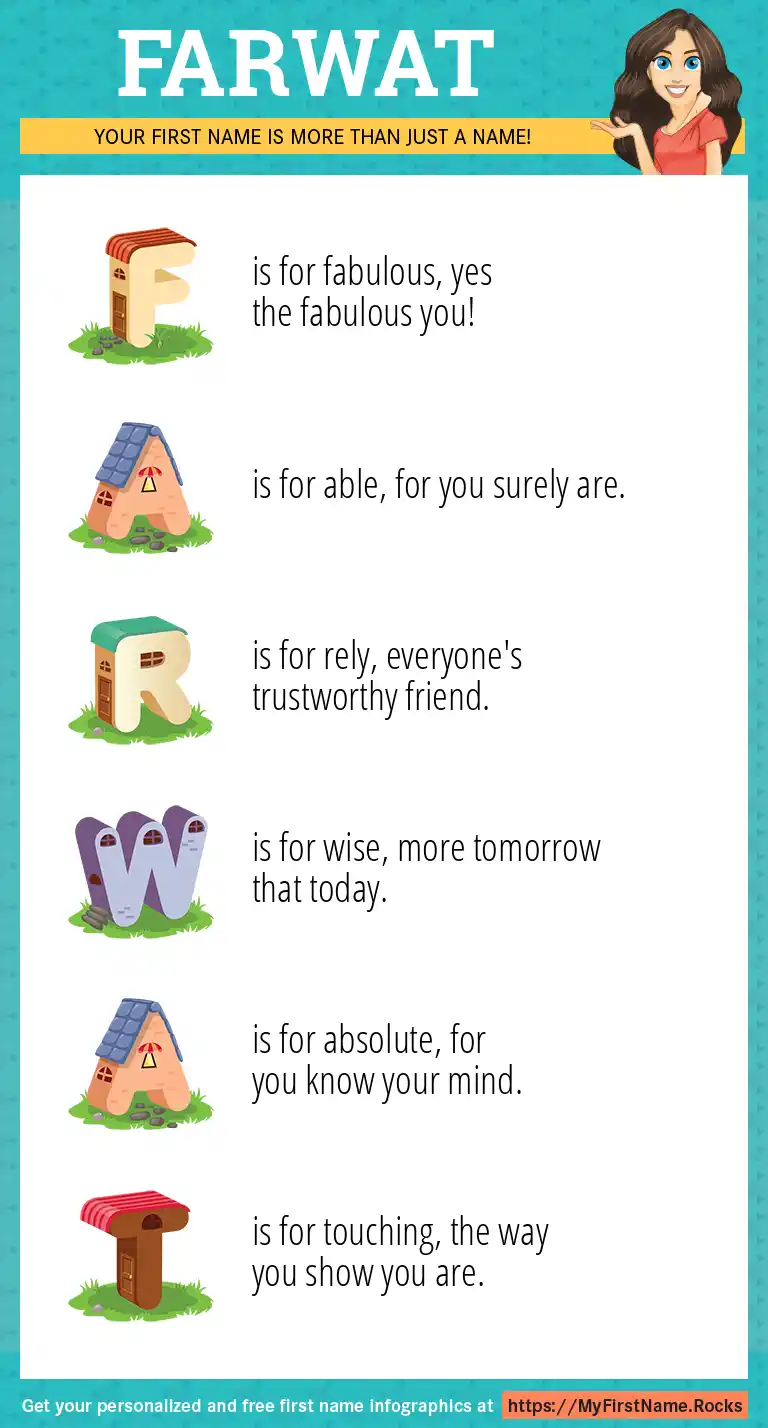 FARWAT

YOUR FIRST NAME IS MORE THAN JUST A NAME!

F is for fabulous, yes the fabulous you!

A is for able, for you surely are.

R is for rely, everyone's trustworthy friend.

W is for wise, more tomorrow that today.

A is for absolute, for you know your mind.

T is for touching, the way you show you are.

Get your personalized and free first name infographics at https://MyFirstName.Rocks