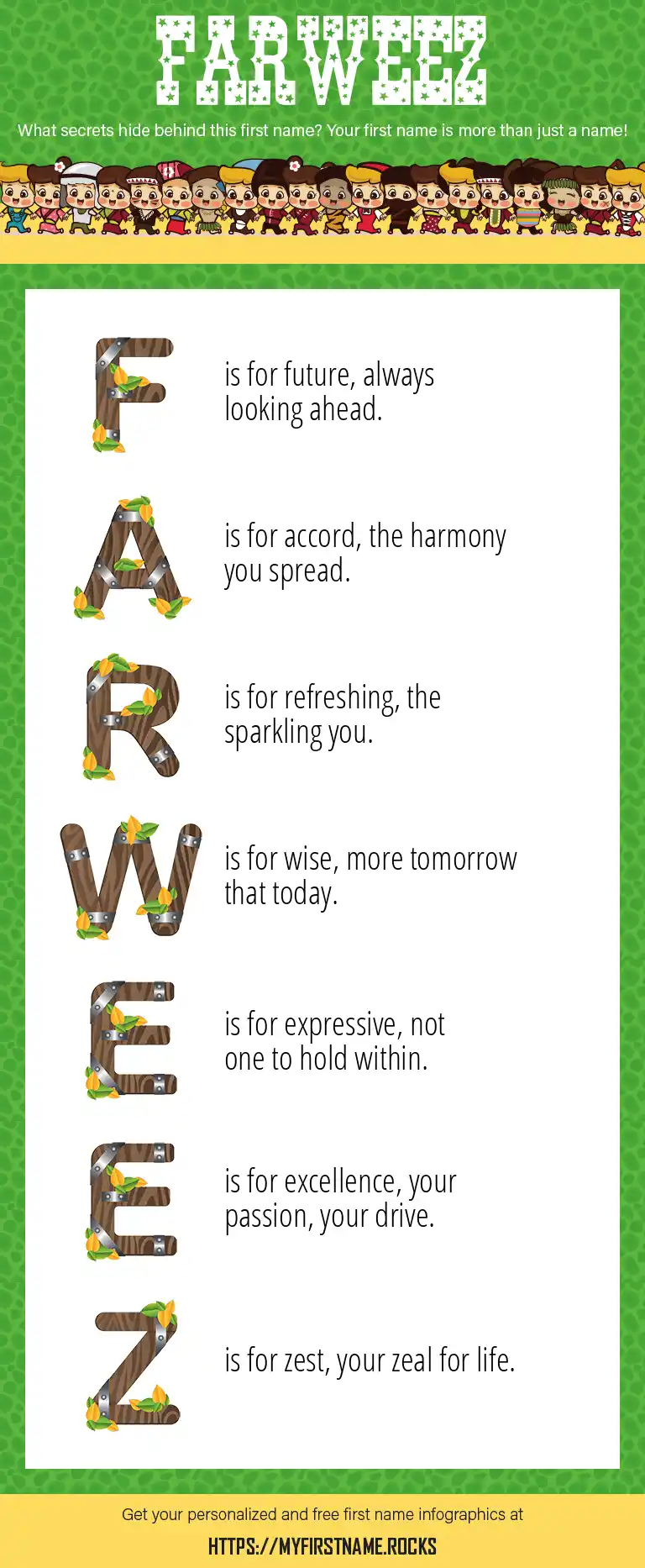 FARWEEZ

What secrets hide behind this first name? Your first name is more than just a name!

F is for future, always looking ahead.

A is for accord, the harmony you spread.

R is for refreshing, the sparkling you.

W is for wise, more tomorrow that today.

E is for expressive, not one to hold within.

E is for excellence, your passion, your drive.

Z is for zest, your zeal for life.

Get your personalized and free first name infographics at

HTTPS://MYFIRSTNAME.ROCKS