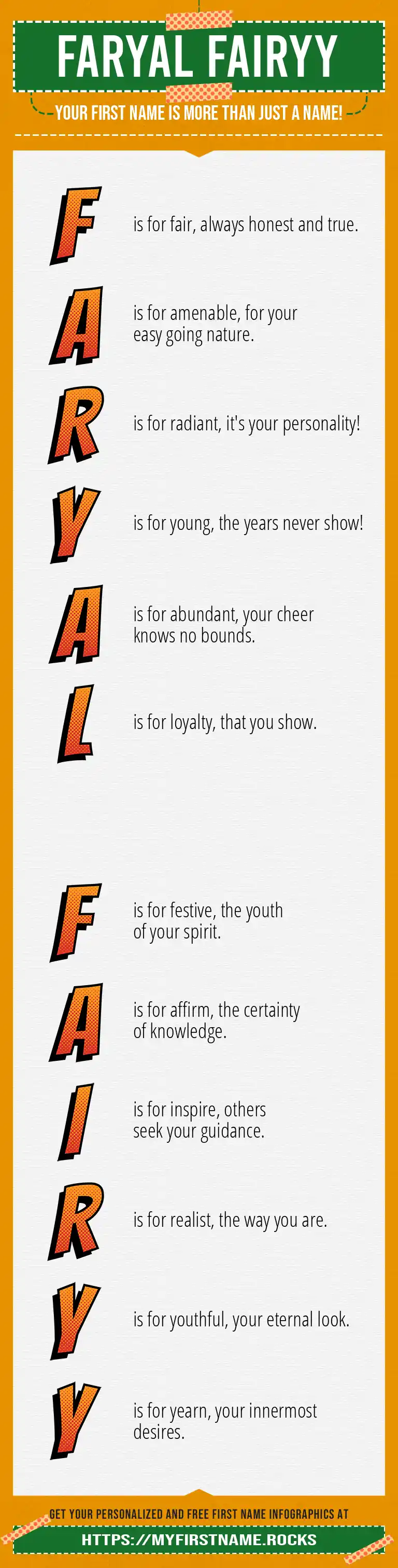 FARYAL FAIRYY

YOUR FIRST NAME IS MORE THAN JUST A NAME!

F is for fair, always honest and true.

A is for amenable, for your easy going nature.

R is for radiant, it's your personality!

Y is for young, the years never show!

A is for abundant, your cheer knows no bounds.

L is for loyalty, that you show.

F is for festive, the youth of your spirit.

A is for affirm, the certainty of knowledge.

I is for inspire, others seek your guidance.

R is for realist, the way you are.

Y is for youthful, your eternal look.

Y is for yearn, your innermost desires.

GET YOUR PERSONALIZED AND FREE FIRST NAME INFOGRAPHICS AT

HTTPS://MYFIRSTNAME.ROCKS