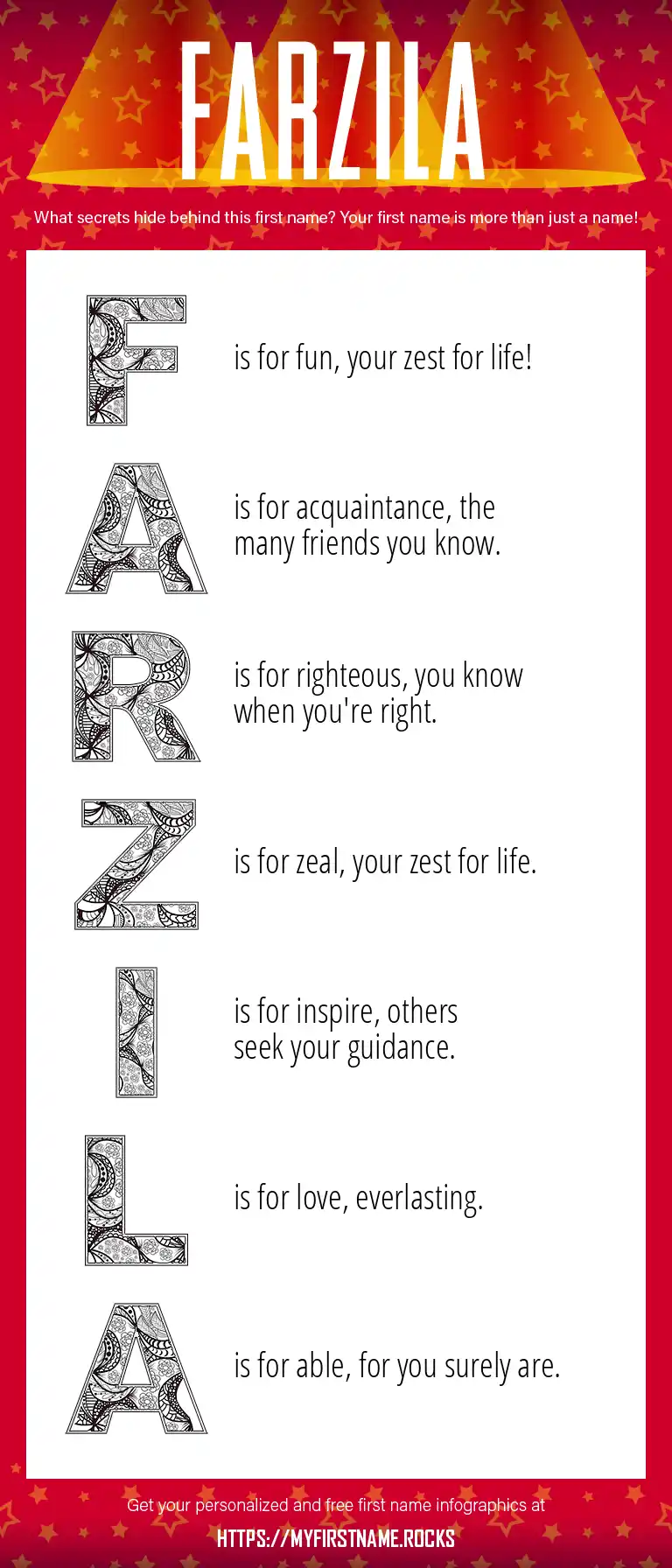 FARZILA

What secrets hide behind this first name? Your first name is more than just a name!

F is for fun, your zest for life!

A is for acquaintance, the many friends you know.

R is for righteous, you know when you're right.

Z is for zeal, your zest for life.

I is for inspire, others seek your guidance.

L is for love, everlasting.

A is for able, for you surely are.

Get your personalized and free first name infographics at

HTTPS://MYFIRSTNAME.ROCKS