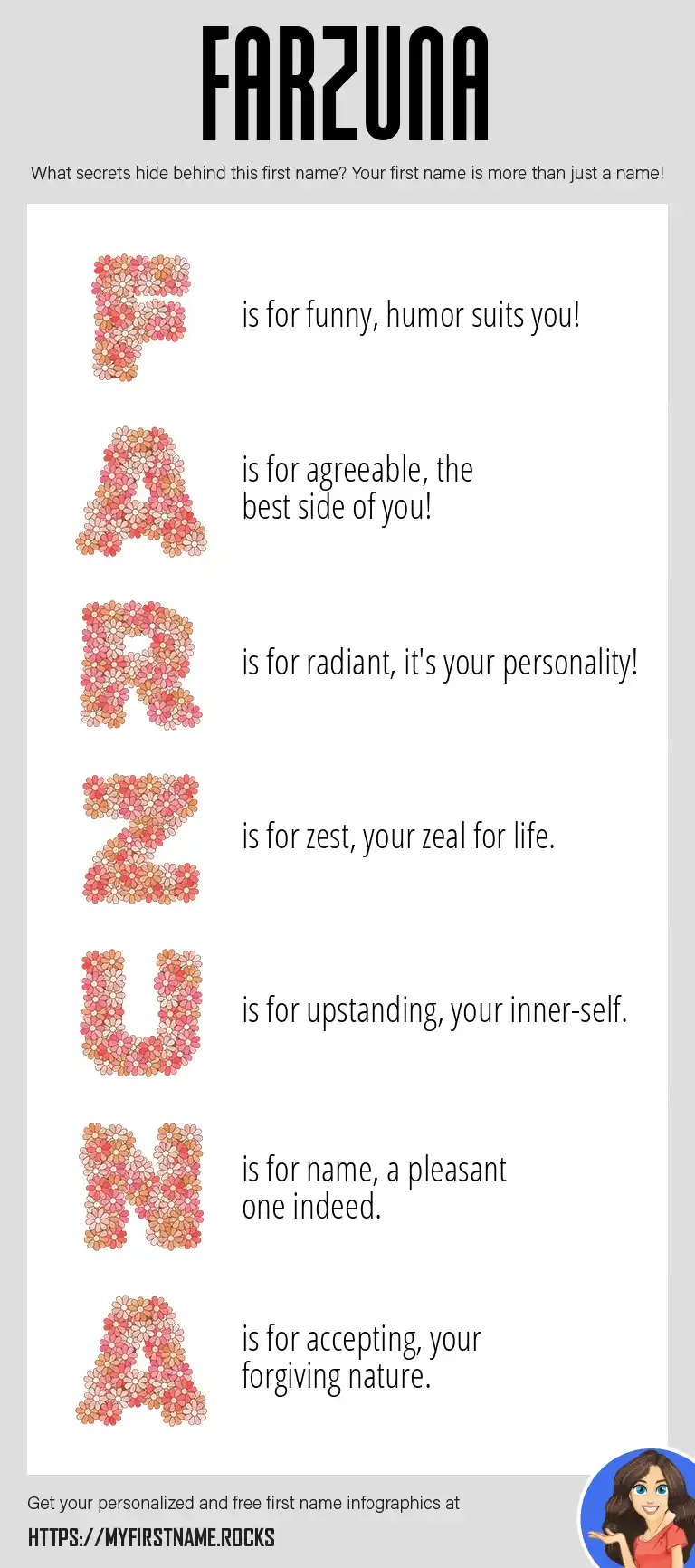 FARZUNA

What secrets hide behind this first name? Your first name is more than just a name!

F is for funny, humor suits you!

A is for agreeable, the best side of you!

R is for radiant, it's your personality!

Z is for zest, your zeal for life.

U is for upstanding, your inner-self.

N is for name, a pleasant one indeed.

A is for accepting, your forgiving nature.

Get your personalized and free first name infographics at

HTTPS://MYFIRSTNAME.ROCKS