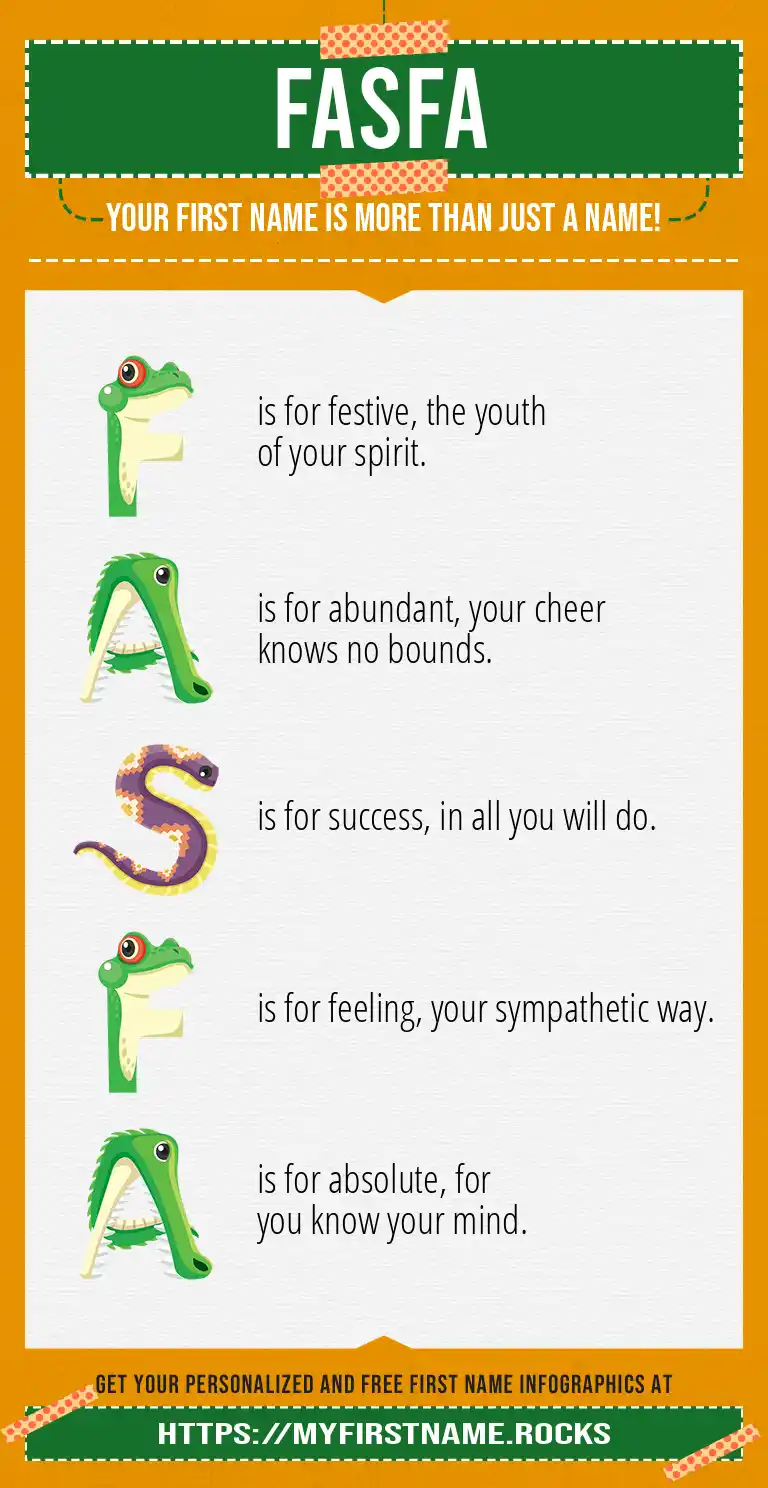 FASFA

YOUR FIRST NAME IS MORE THAN JUST A NAME!

F is for festive, the youth of your spirit.

A is for abundant, your cheer knows no bounds.

S is for success, in all you will do.

F is for feeling, your sympathetic way.

A is for absolute, for you know your mind.

GET YOUR PERSONALIZED AND FREE FIRST NAME INFOGRAPHICS AT

HTTPS://MYFIRSTNAME.ROCKS