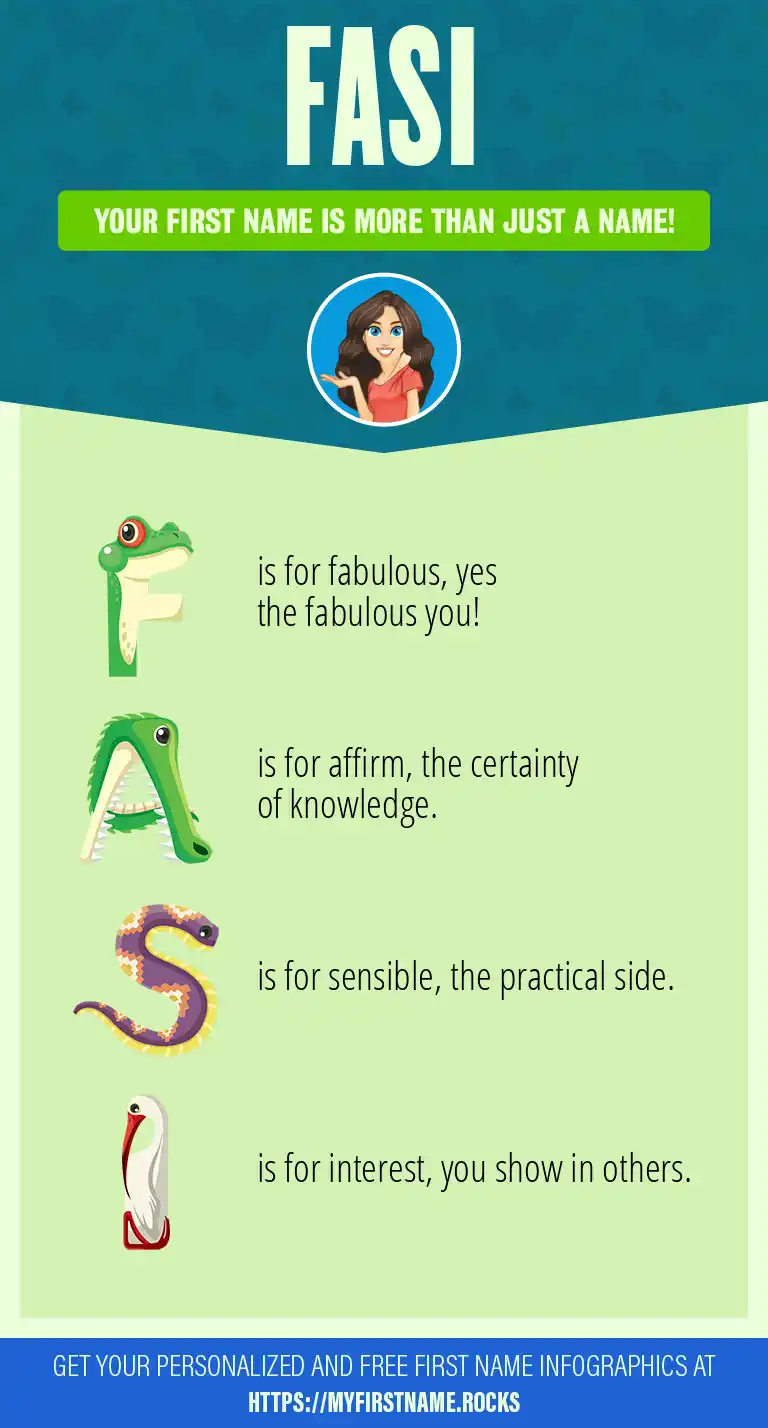 FASI

YOUR FIRST NAME IS MORE THAN JUST A NAME!

F is for fabulous, yes the fabulous you!

A is for affirm, the certainty of knowledge.

S is for sensible, the practical side.

I is for interest, you show in others.

GET YOUR PERSONALIZED AND FREE FIRST NAME INFOGRAPHICS AT HTTPS://MYFIRSTNAME.ROCKS