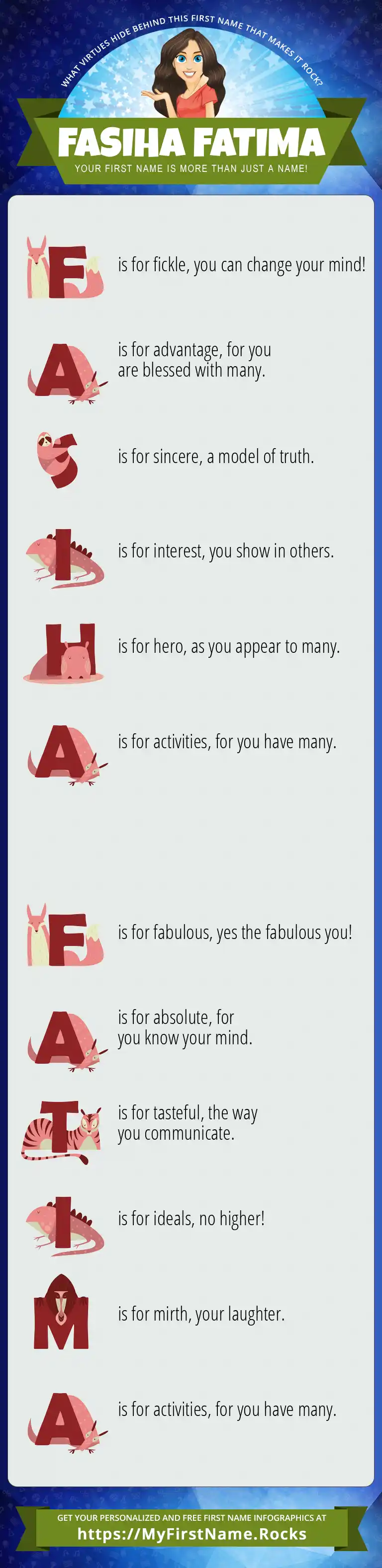 WHAT VIRTUES HIDE BEHIND THIS FIRST NAME THAT MAKES IT ROCK?

FASIHA FATIMA

YOUR FIRST NAME IS MORE THAN JUST A NAME!

F is for fickle, you can change your mind!

A is for advantage, for you are blessed with many.

S is for sincere, a model of truth.

I is for interest, you show in others.

H is for hero, as you appear to many.

A is for activities, for you have many.

F is for fabulous, yes the fabulous you!

A is for absolute, for you know your mind.

T is for tasteful, the way you communicate.

I is for ideals, no higher!

M is for mirth, your laughter.

A is for activities, for you have many.

GET YOUR PERSONALIZED AND FREE FIRST NAME INFOGRAPHICS AT
https://MyFirstName.Rocks