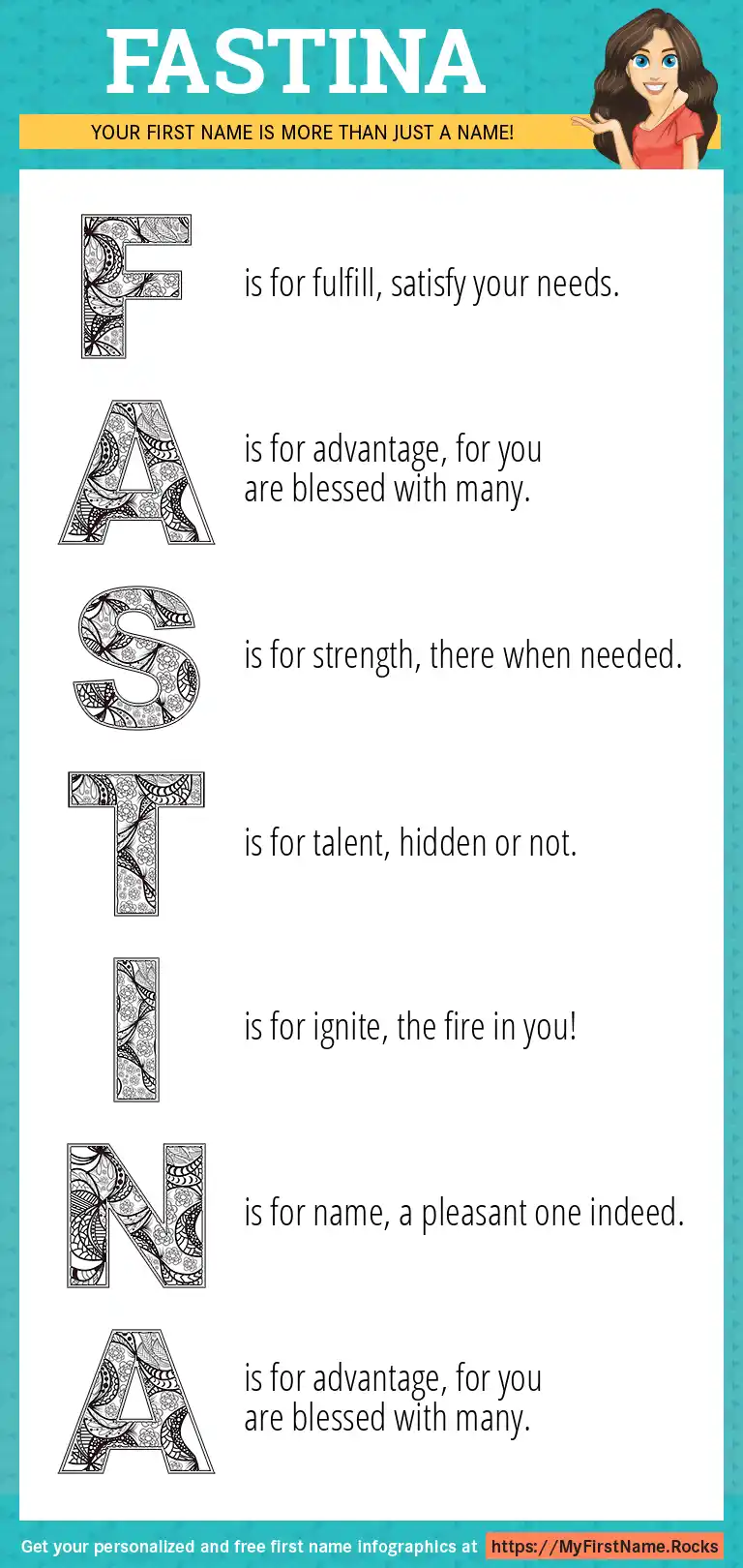 FASTINA

YOUR FIRST NAME IS MORE THAN JUST A NAME!

F is for fulfill, satisfy your needs.

A is for advantage, for you are blessed with many.

S is for strength, there when needed.

T is for talent, hidden or not.

I is for ignite, the fire in you!

N is for name, a pleasant one indeed.

A is for advantage, for you are blessed with many.

Get your personalized and free first name infographics at https://MyFirstName.Rocks