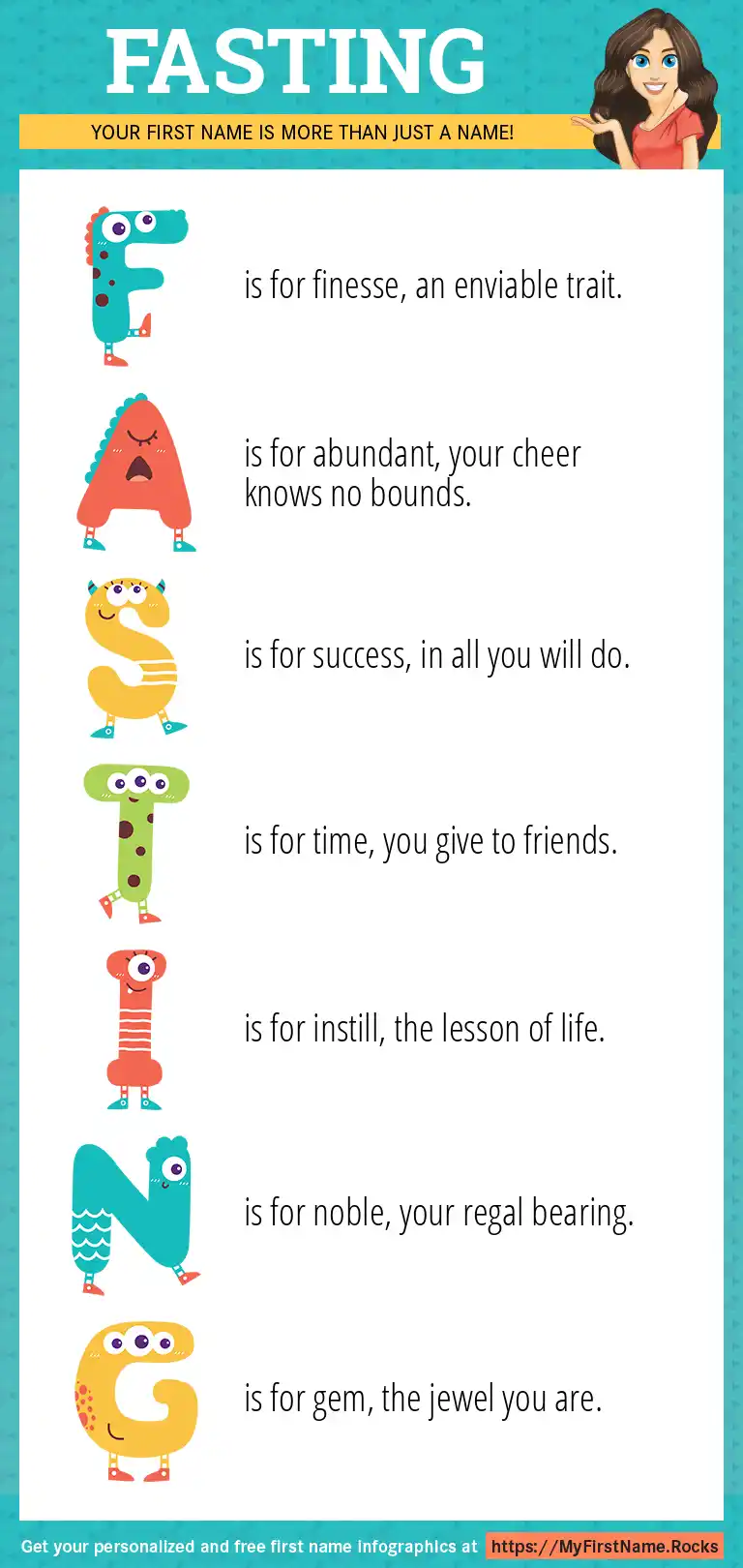 FASTING

YOUR FIRST NAME IS MORE THAN JUST A NAME!

F is for finesse, an enviable trait.

A is for abundant, your cheer knows no bounds.

S is for success, in all you will do.

T is for time, you give to friends.

I is for instill, the lesson of life.

N is for noble, your regal bearing.

G is for gem, the jewel you are.

Get your personalized and free first name infographics at https://MyFirstName.Rocks