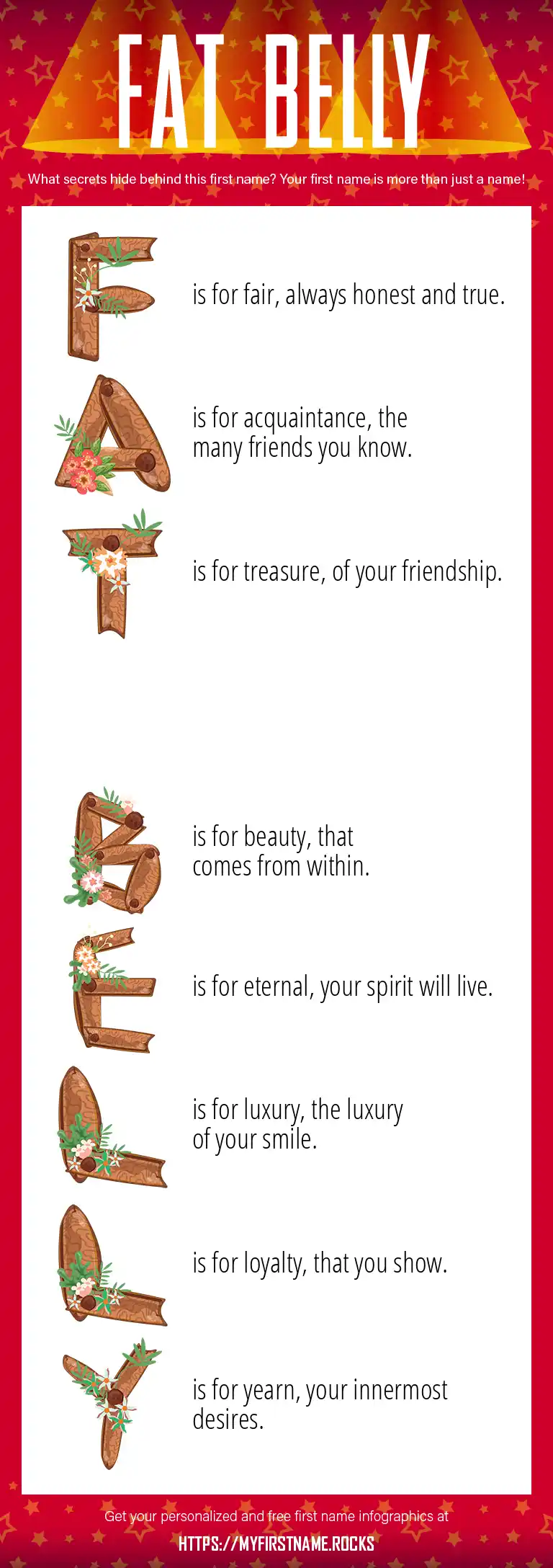 FAT BELLY

What secrets hide behind this first name? Your first name is more than just a name!

F is for fair, always honest and true.

A is for acquaintance, the many friends you know.

T is for treasure, of your friendship.

B is for beauty, that comes from within.

E is for eternal, your spirit will live.

L is for luxury, the luxury of your smile.

L is for loyalty, that you show.

Y is for yearn, your innermost desires.

Get your personalized and free first name infographics at

HTTPS://MYFIRSTNAME.ROCKS