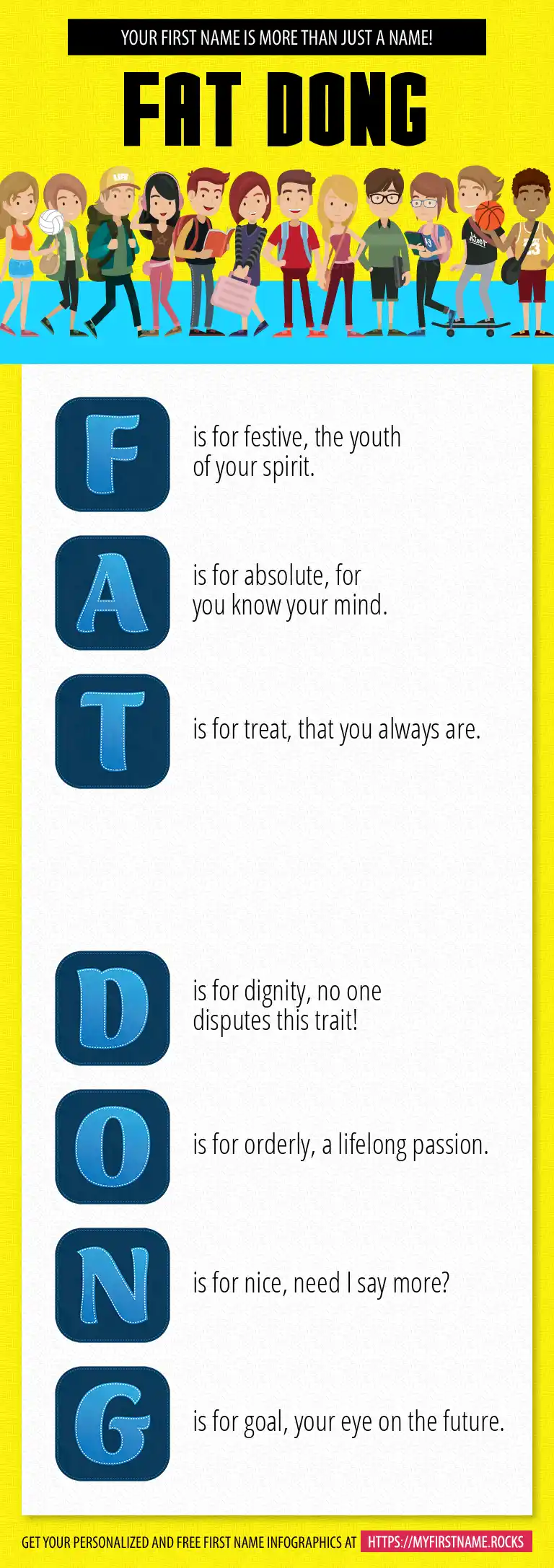 YOUR FIRST NAME IS MORE THAN JUST A NAME!

FAT DONG

F is for festive, the youth of your spirit.

A is for absolute, for you know your mind.

T is for treat, that you always are.

D is for dignity, no one disputes this trait!

O is for orderly, a lifelong passion.

N is for nice, need I say more?

G is for goal, your eye on the future.

GET YOUR PERSONALIZED AND FREE FIRST NAME INFOGRAPHICS AT HTTPS://MYFIRSTNAME.ROCKS