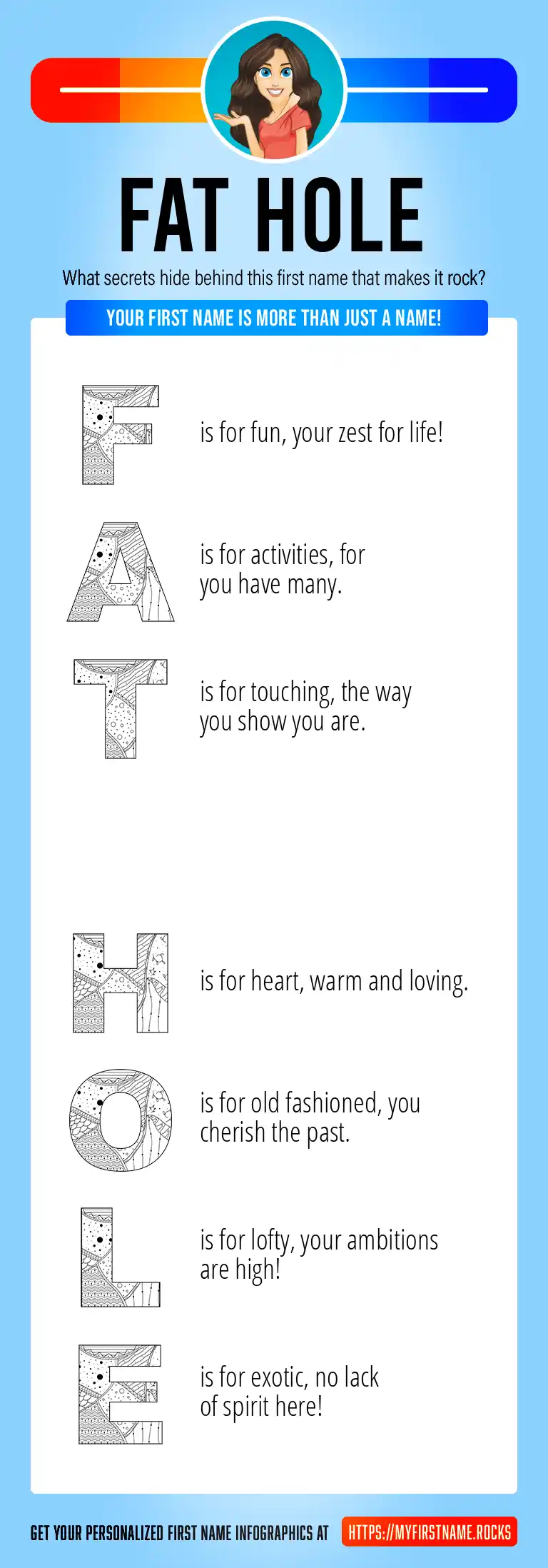 FAT HOLE

What secrets hide behind this first name that makes it rock?

YOUR FIRST NAME IS MORE THAN JUST A NAME!

F is for fun, your zest for life!

A is for activities, for you have many.

T is for touching, the way you show you are.

H is for heart, warm and loving.

O is for old fashioned, you cherish the past.

L is for lofty, your ambitions are high!

E is for exotic, no lack of spirit here!

GET YOUR PERSONALIZED FIRST NAME INFOGRAPHICS AT HTTPS://MYFIRSTNAME.ROCKS