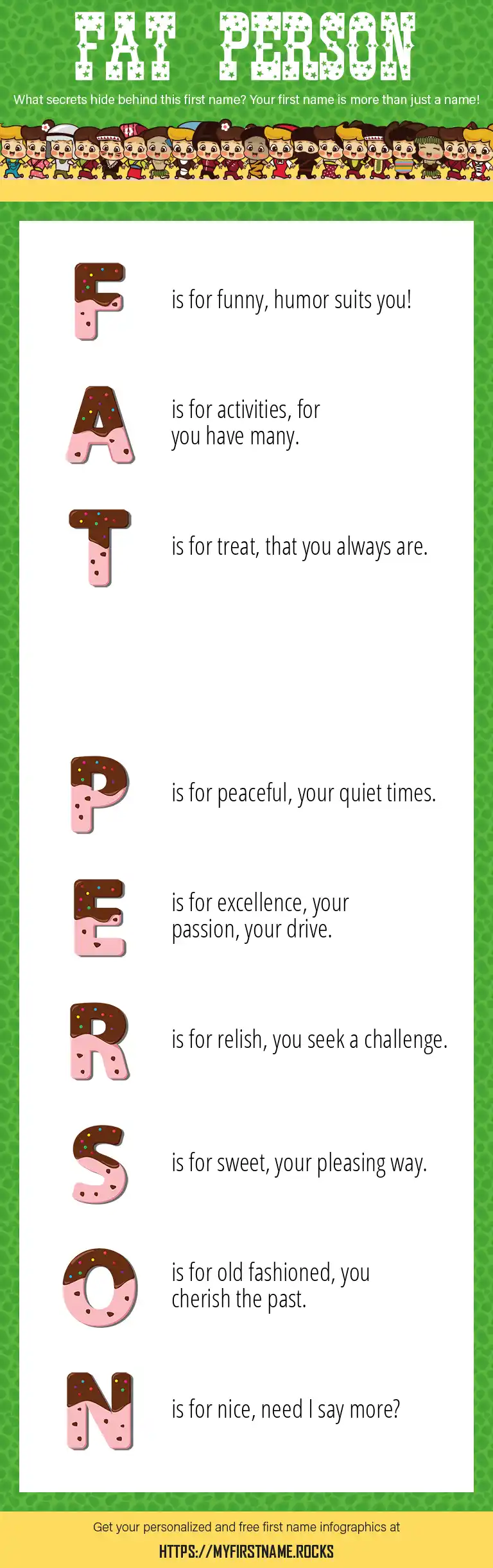 FAT PERSON

What secrets hide behind this first name? Your first name is more than just a name!

F is for funny, humor suits you!

A is for activities, for you have many.

T is for treat, that you always are.

P is for peaceful, your quiet times.

E is for excellence, your passion, your drive.

R is for relish, you seek a challenge.

S is for sweet, your pleasing way.

O is for old fashioned, you cherish the past.

N is for nice, need I say more?

Get your personalized and free first name infographics at

HTTPS://MYFIRSTNAME.ROCKS