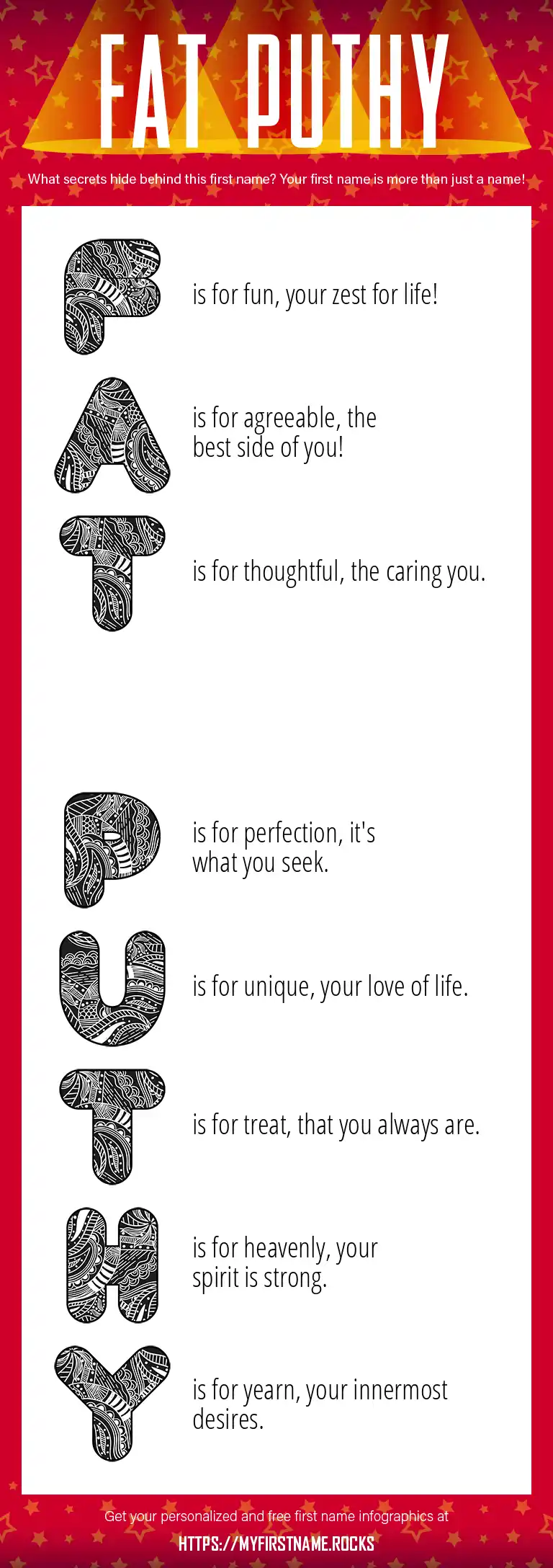 FAT PUTHY

What secrets hide behind this first name? Your first name is more than just a name!

F is for fun, your zest for life!

A is for agreeable, the best side of you!

T is for thoughtful, the caring you.

P is for perfection, it's what you seek.

U is for unique, your love of life.

T is for treat, that you always are.

H is for heavenly, your spirit is strong.

Y is for yearn, your innermost desires.

Get your personalized and free first name infographics at

HTTPS://MYFIRSTNAME.ROCKS