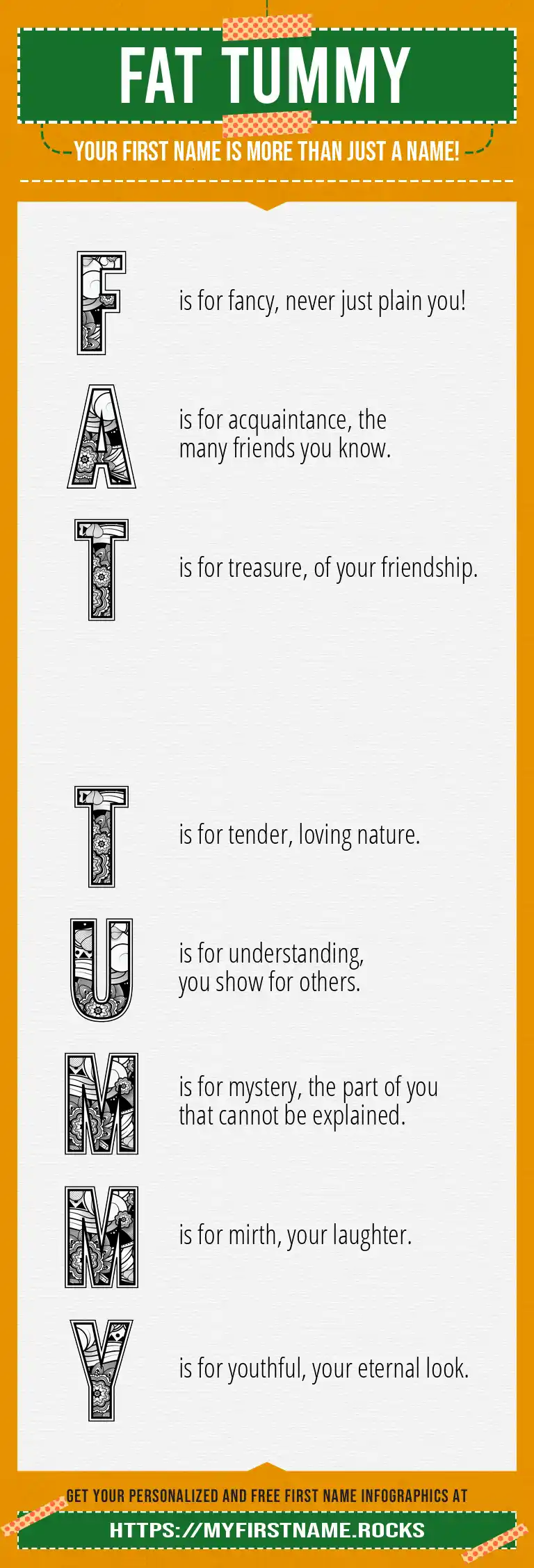 FAT TUMMY

YOUR FIRST NAME IS MORE THAN JUST A NAME!

F is for fancy, never just plain you!

A is for acquaintance, the many friends you know.

T is for treasure, of your friendship.

T is for tender, loving nature.

U is for understanding, you show for others.

M is for mystery, the part of you that cannot be explained.

M is for mirth, your laughter.

Y is for youthful, your eternal look.

GET YOUR PERSONALIZED AND FREE FIRST NAME INFOGRAPHICS AT

HTTPS://MYFIRSTNAME.ROCKS