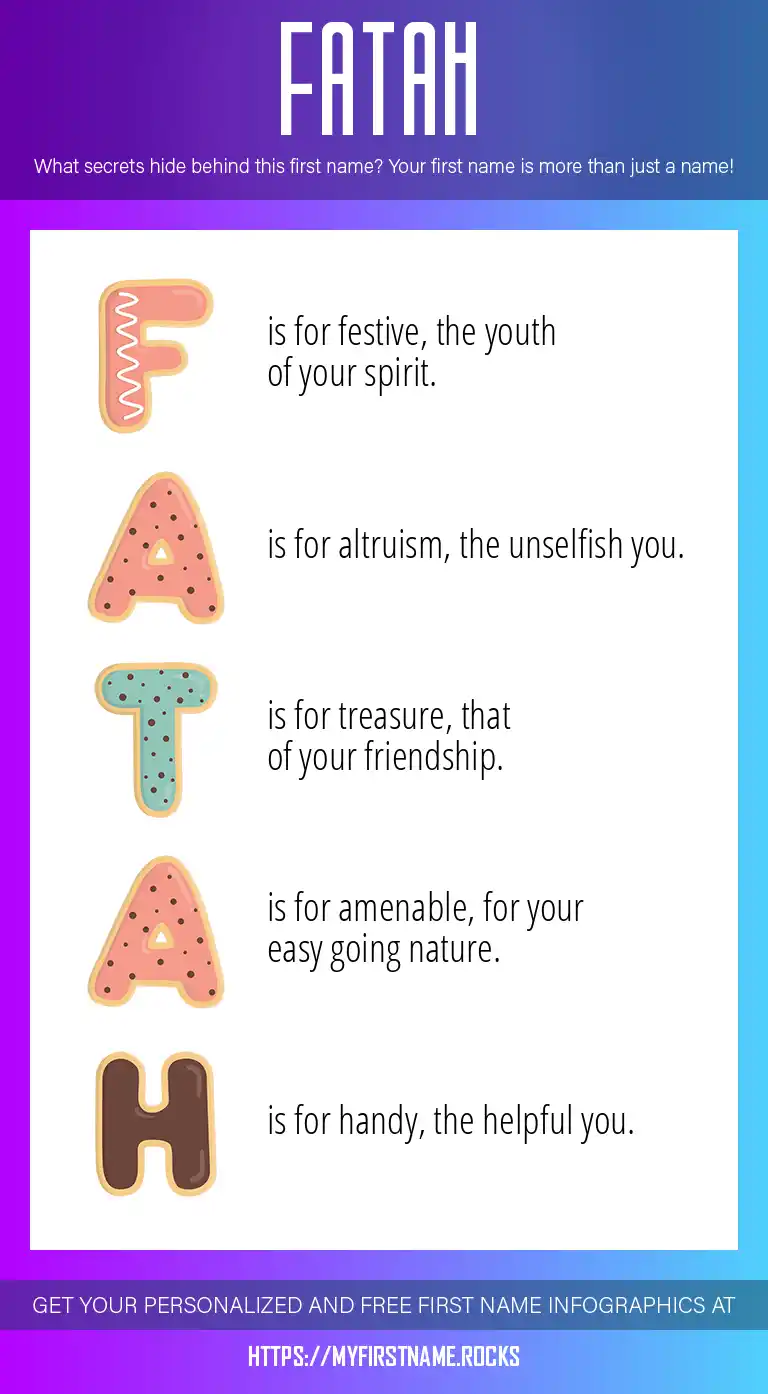 FATAH

What secrets hide behind this first name? Your first name is more than just a name!

F is for festive, the youth of your spirit.

A is for altruism, the unselfish you.

T is for treasure, that of your friendship.

A is for amenable, for your easy going nature.

H is for handy, the helpful you.

GET YOUR PERSONALIZED AND FREE FIRST NAME INFOGRAPHICS AT

HTTPS://MYFIRSTNAME.ROCKS