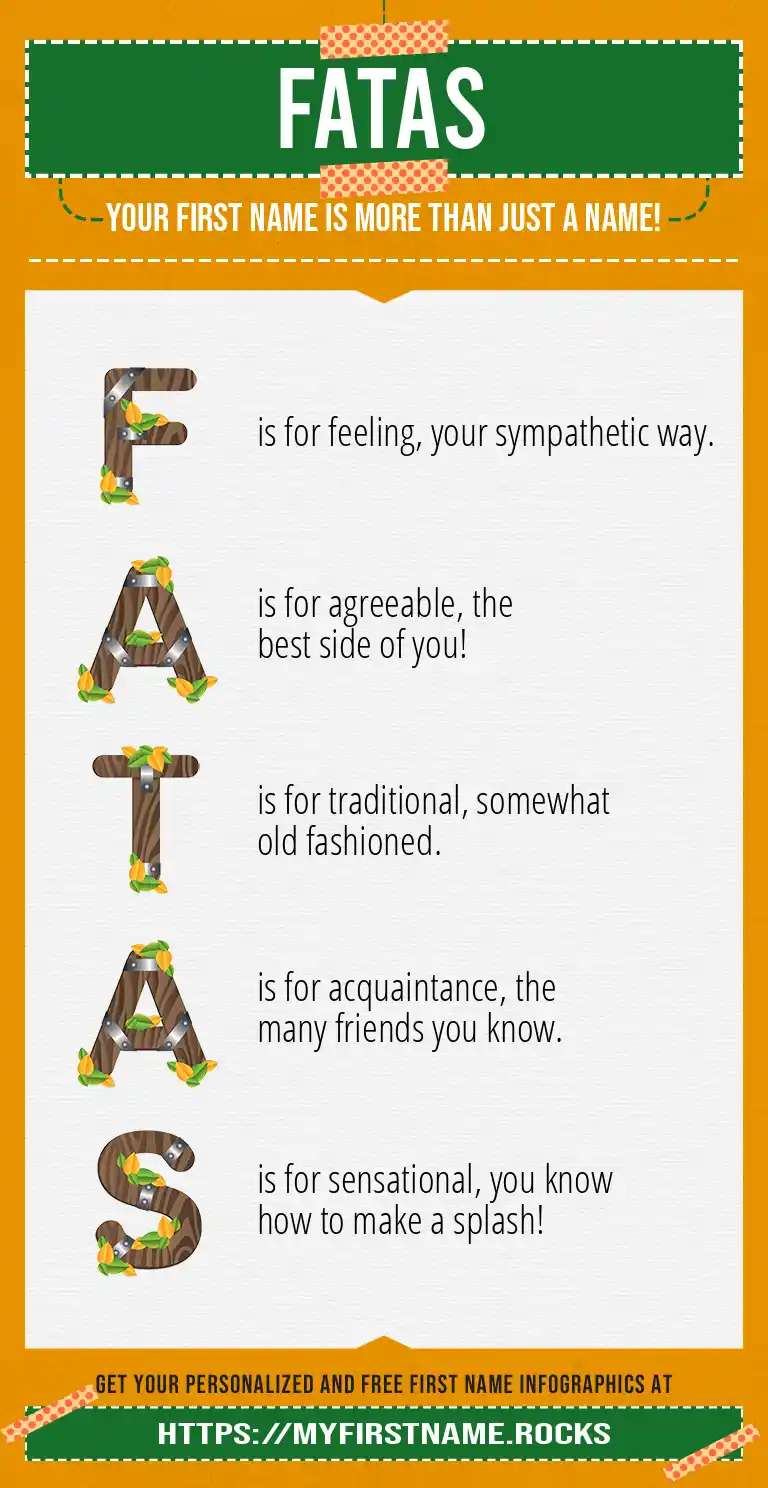 FATAS

YOUR FIRST NAME IS MORE THAN JUST A NAME!

F is for feeling, your sympathetic way.

A is for agreeable, the best side of you!

T is for traditional, somewhat old fashioned.

A is for acquaintance, the many friends you know.

S is for sensational, you know how to make a splash!

GET YOUR PERSONALIZED AND FREE FIRST NAME INFOGRAPHICS AT

HTTPS://MYFIRSTNAME.ROCKS