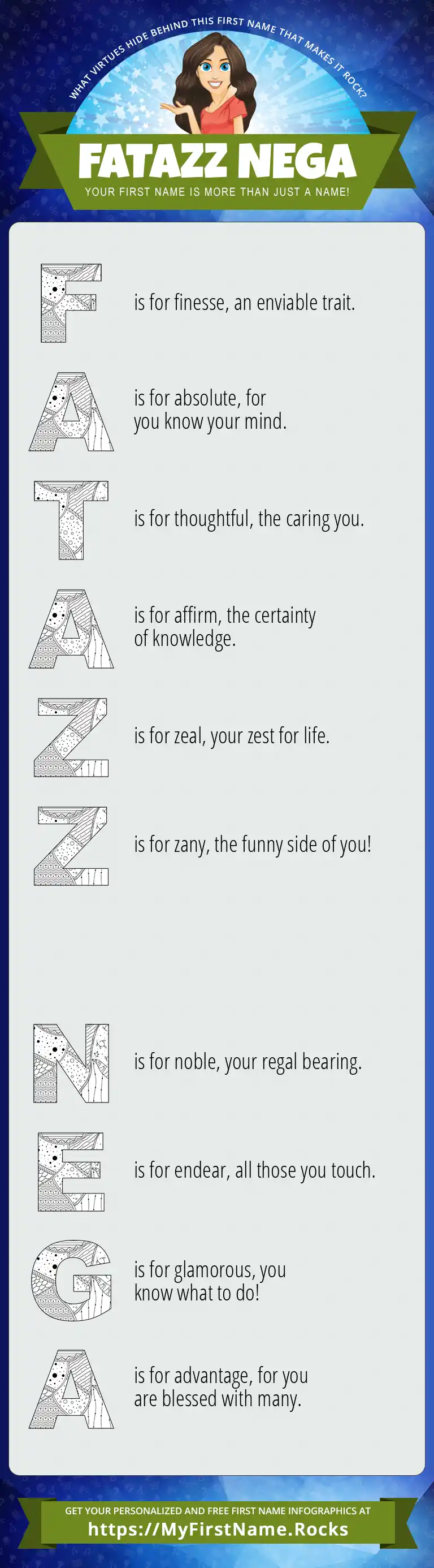 WHAT VIRTUES HIDE BEHIND THIS FIRST NAME THAT MAKES IT ROCK?

FATAZZ NEGA

YOUR FIRST NAME IS MORE THAN JUST A NAME!

F is for finesse, an enviable trait.

A is for absolute, for you know your mind.

T is for thoughtful, the caring you.

A is for affirm, the certainty of knowledge.

Z is for zeal, your zest for life.

Z is for zany, the funny side of you!

N is for noble, your regal bearing.

E is for endear, all those you touch.

G is for glamorous, you know what to do!

A is for advantage, for you are blessed with many.

GET YOUR PERSONALIZED AND FREE FIRST NAME INFOGRAPHICS AT

https://MyFirstName.Rocks