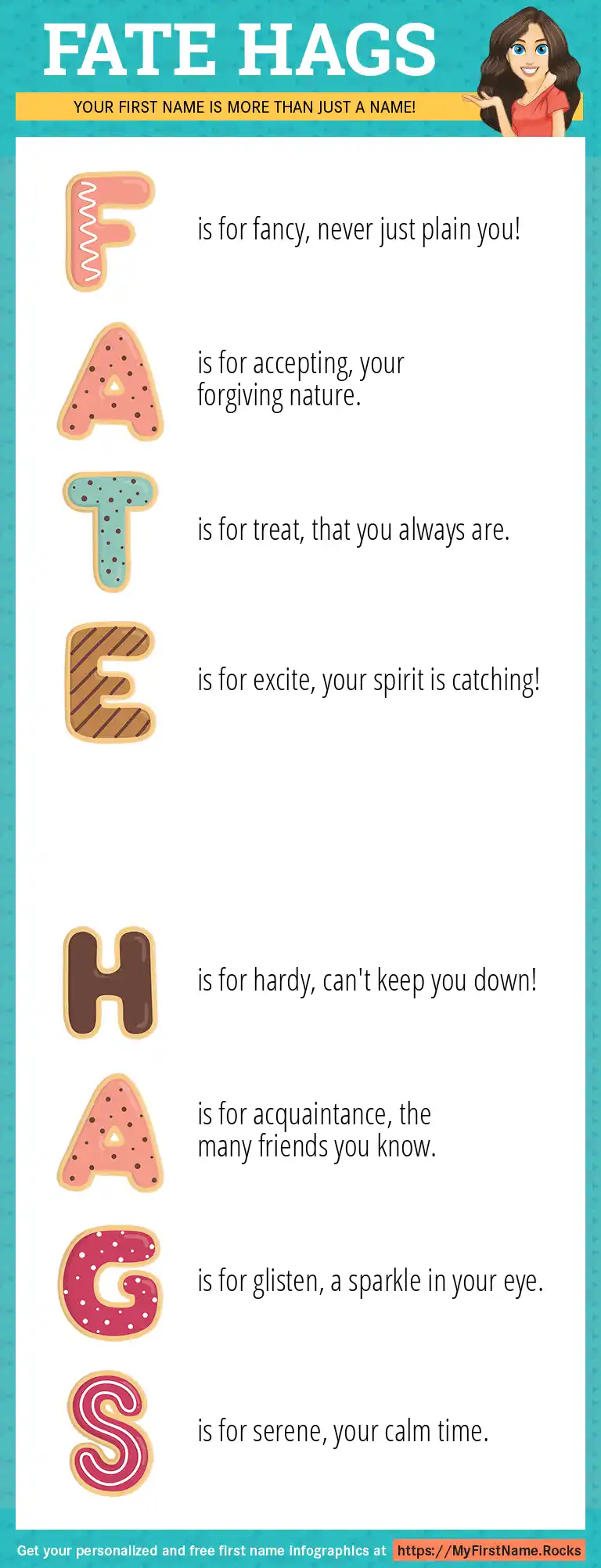 FATE HAGS

YOUR FIRST NAME IS MORE THAN JUST A NAME!

F is for fancy, never just plain you!

A is for accepting, your forgiving nature.

T is for treat, that you always are.

E is for excite, your spirit is catching!

H is for hardy, can't keep you down!

A is for acquaintance, the many friends you know.

G is for glisten, a sparkle in your eye.

S is for serene, your calm time.

Get your personalized and free first name infographics at https://MyFirstName.Rocks